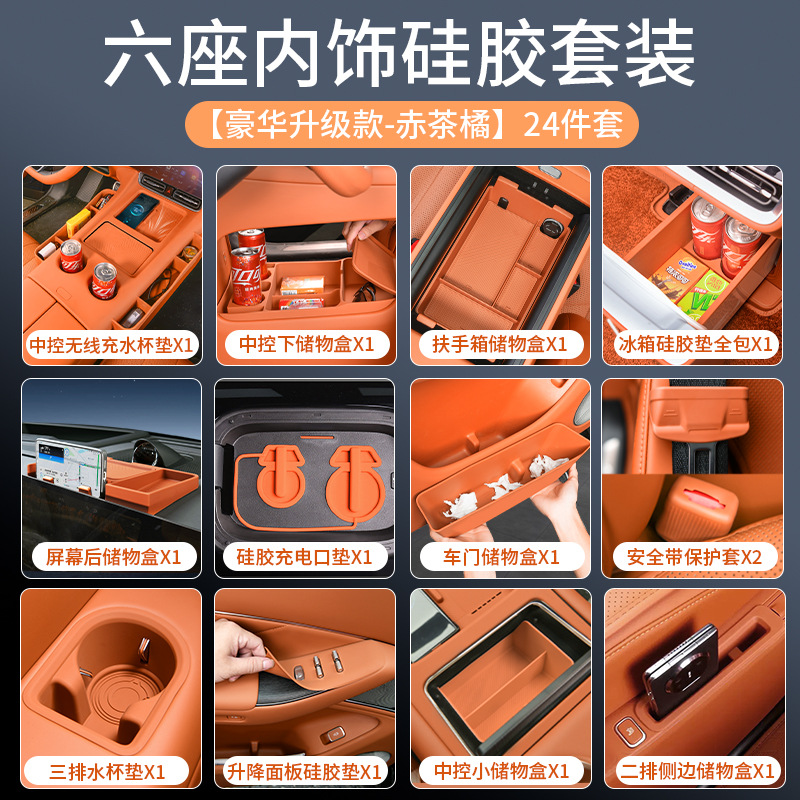 六座内饰硅胶套装

【豪华升级款-赤茶橘】24件套

中控无线充水杯垫X1

中控下储物盒X1

扶手箱储物盒X1

冰箱硅胶垫全包X1

屏幕后储物盒X1

硅胶充电口垫X1

车门储物盒X1

安全带保护套X2

三排水杯垫X1

升降面板硅胶垫X1

中控小储物盒X1

二排侧边储物盒X1