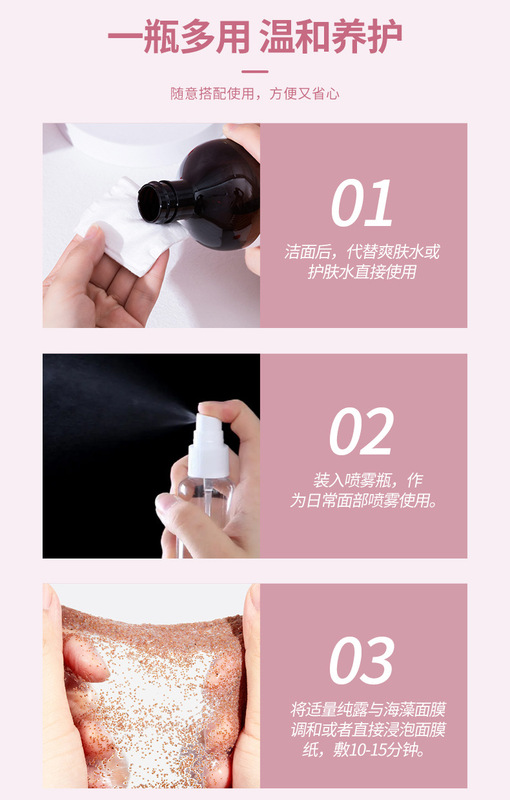 一瓶多用 温和养护

随意搭配使用，方便又省心

01

洁面后，代替爽肤水或护肤水直接使用

02

装入喷雾瓶，作为日常面部喷雾使用。

03

将适量纯露与海藻面膜调和或者直接浸泡面膜纸，敷10-15分钟。