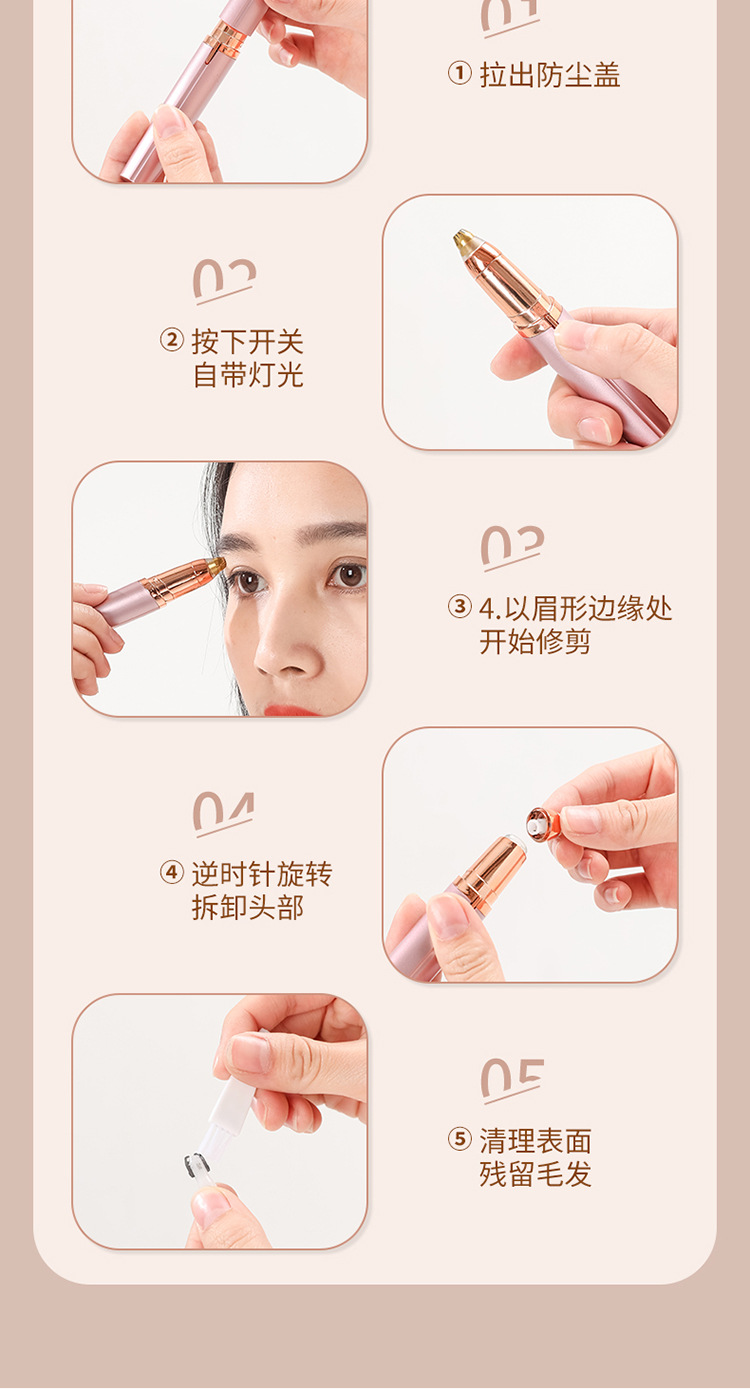 01

① 拉出防尘盖

02

② 按下开关
自带灯光

03

③ 4.以眉形边缘处
开始修剪

04

④ 逆时针旋转
拆卸头部

05

⑤ 清理表面
残留毛发