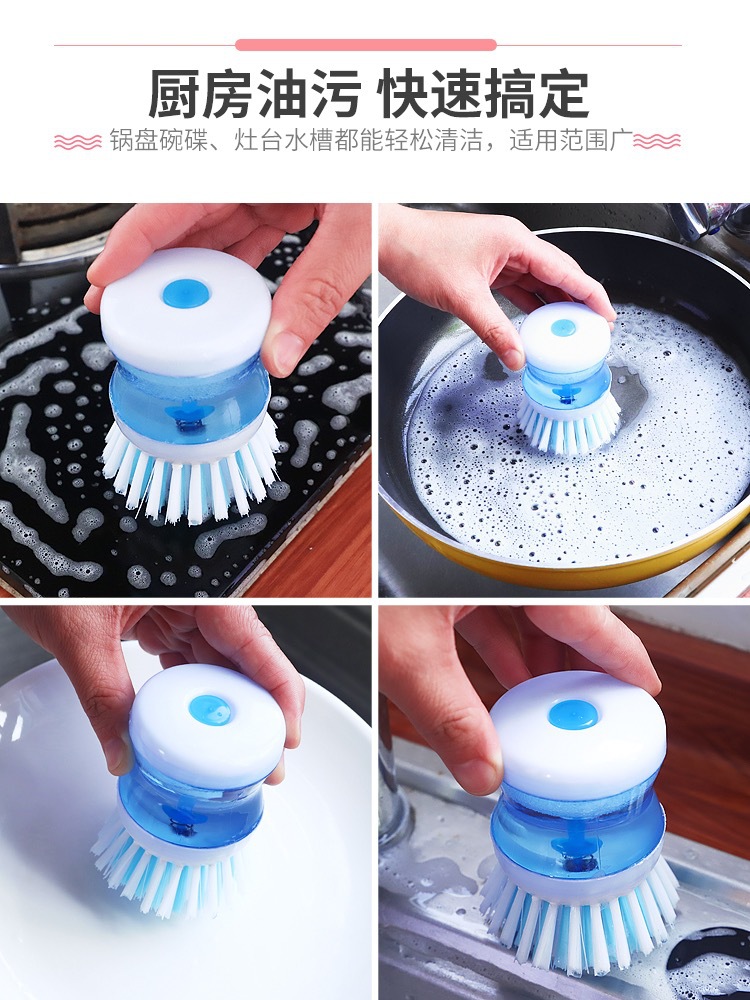 厨房油污 快速搞定

锅盘碗碟、灶台水槽都能轻松清洁，适用范围广