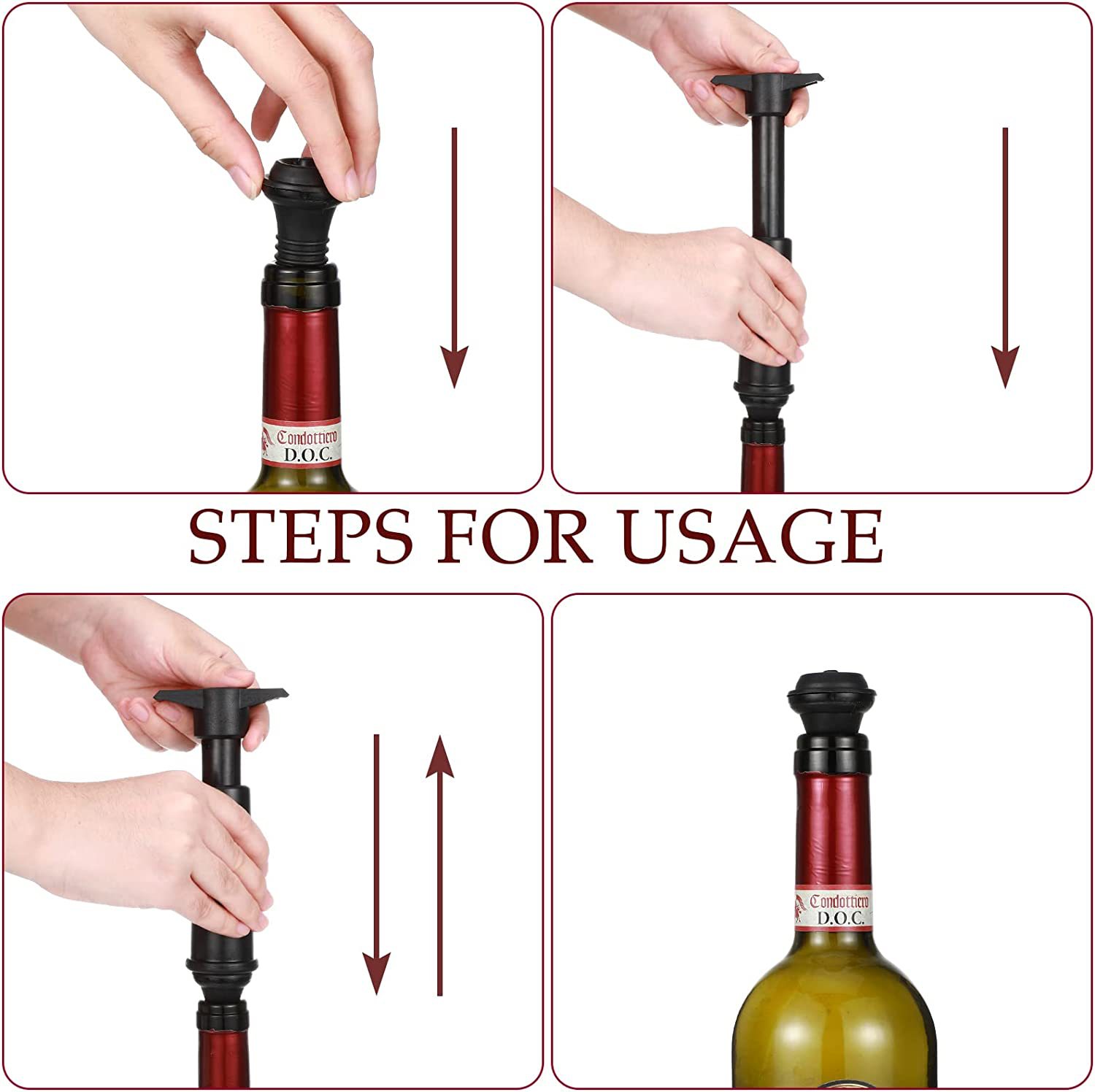 Condottiero
D.O.C.

STEPS FOR USAGE

Condottiero
D.O.C.