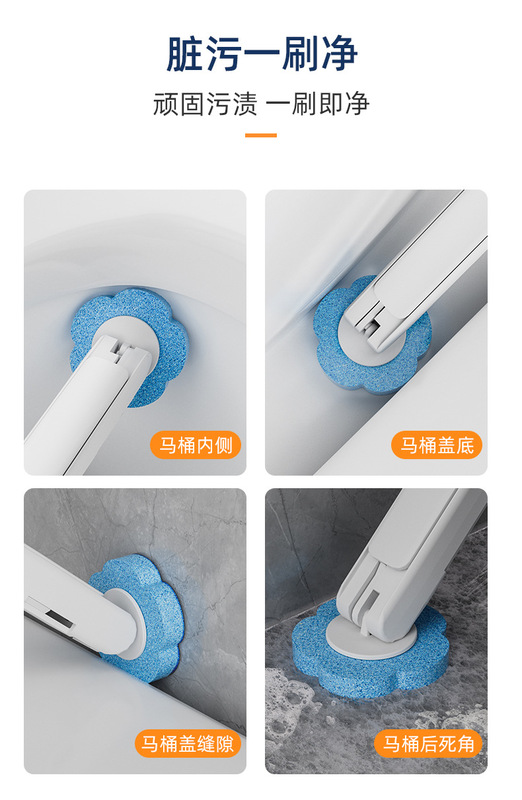 脏污一刷净

顽固污渍 一刷即净

马桶内侧

马桶盖底

马桶盖缝隙

马桶后死角