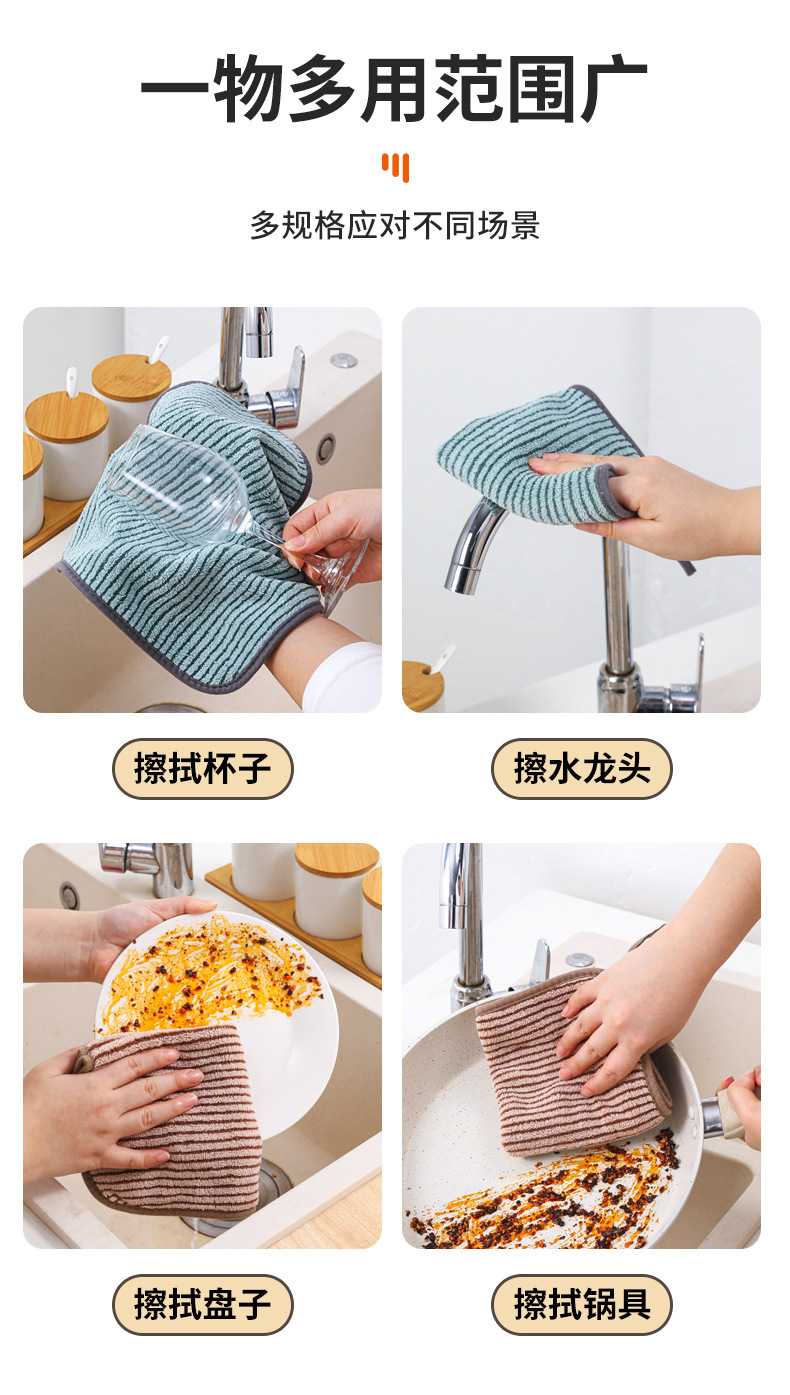 一物多用范围广

多规格应对不同场景

擦拭杯子

擦水龙头

擦拭盘子

擦拭锅具