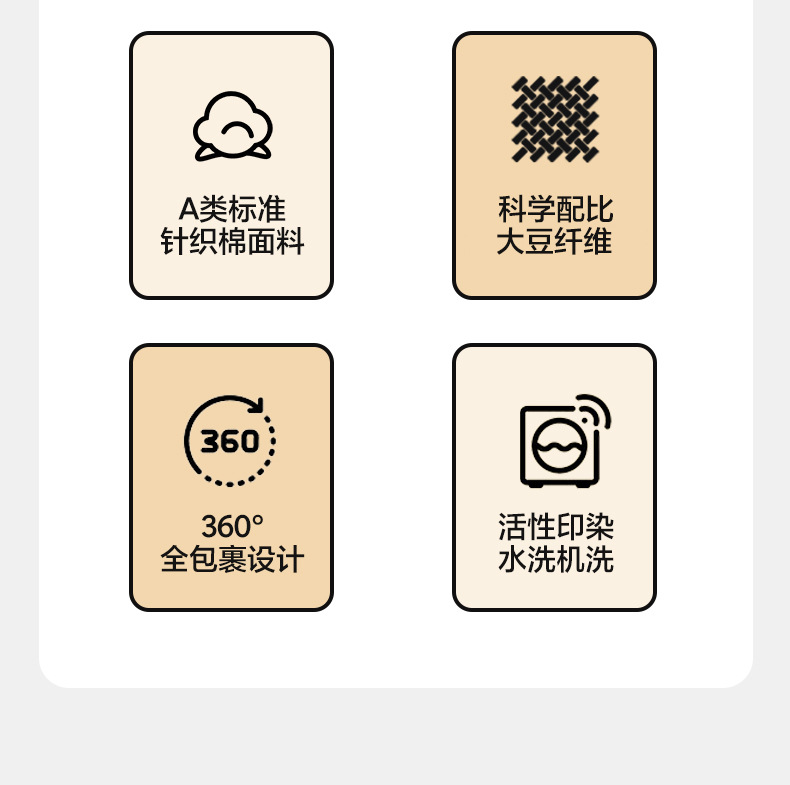 A类标准
针织棉面料

科学配比
大豆纤维

360

360°
全包裹设计

活性印染
水洗机洗