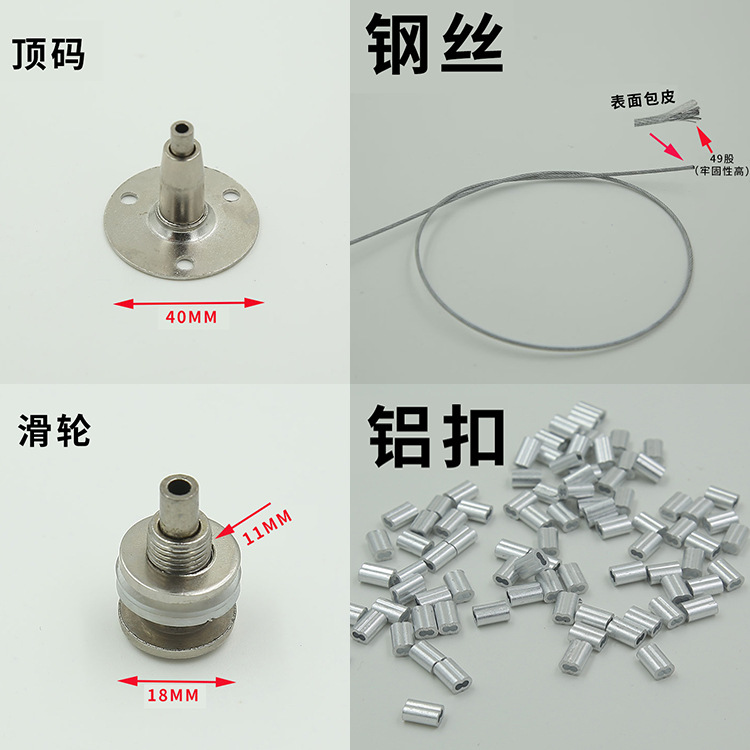 顶码

40MM

钢丝

表面包皮

49股
(牢固性高)

滑轮

11MM

18MM

铝扣