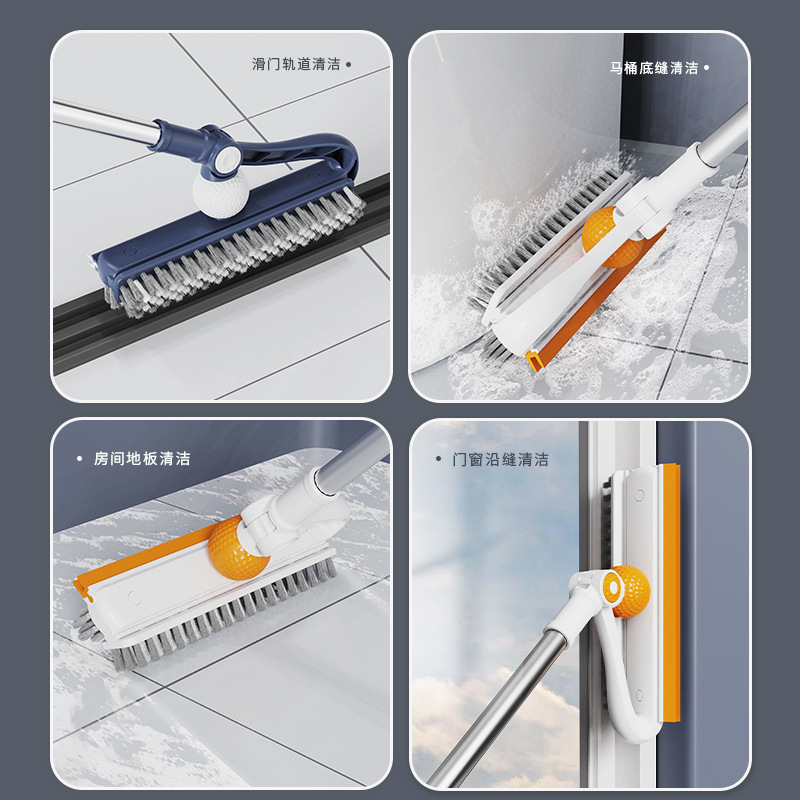 滑门轨道清洁 •

马桶底缝清洁 •

• 房间地板清洁

• 门窗沿缝清洁