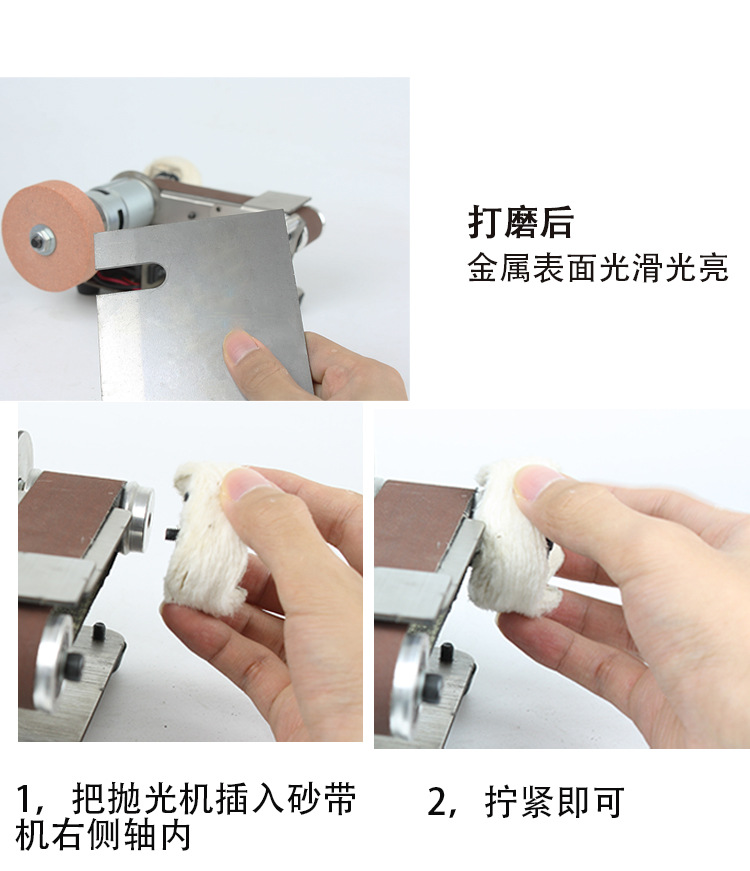 打磨后
金属表面光滑光亮

1，把抛光机插入砂带机右侧轴内

2，拧紧即可