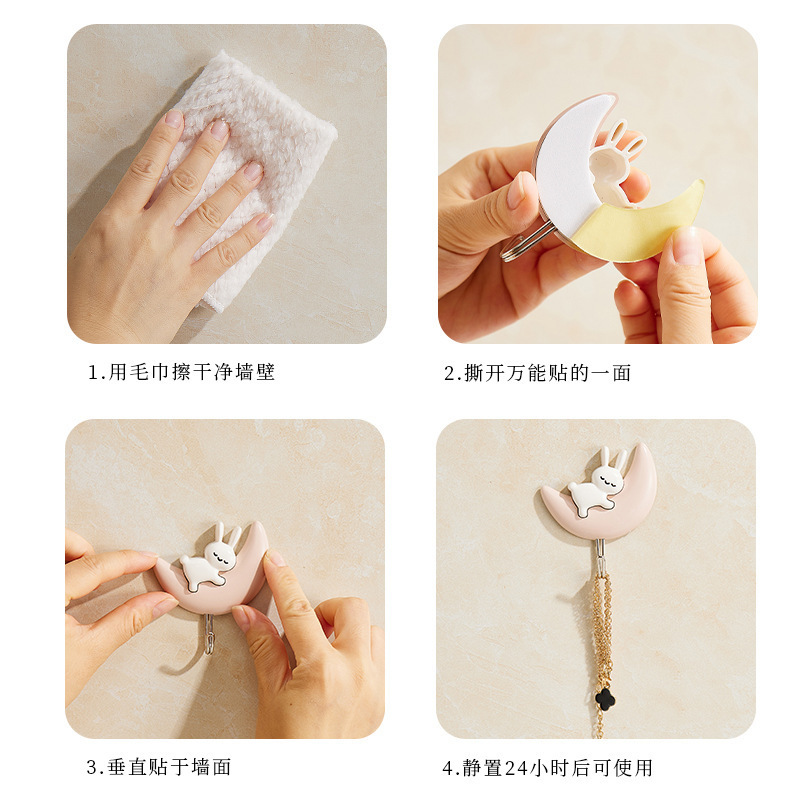 1.用毛巾擦干净墙壁

2.撕开万能贴的一面

3.垂直贴于墙面

4.静置24小时后可使用