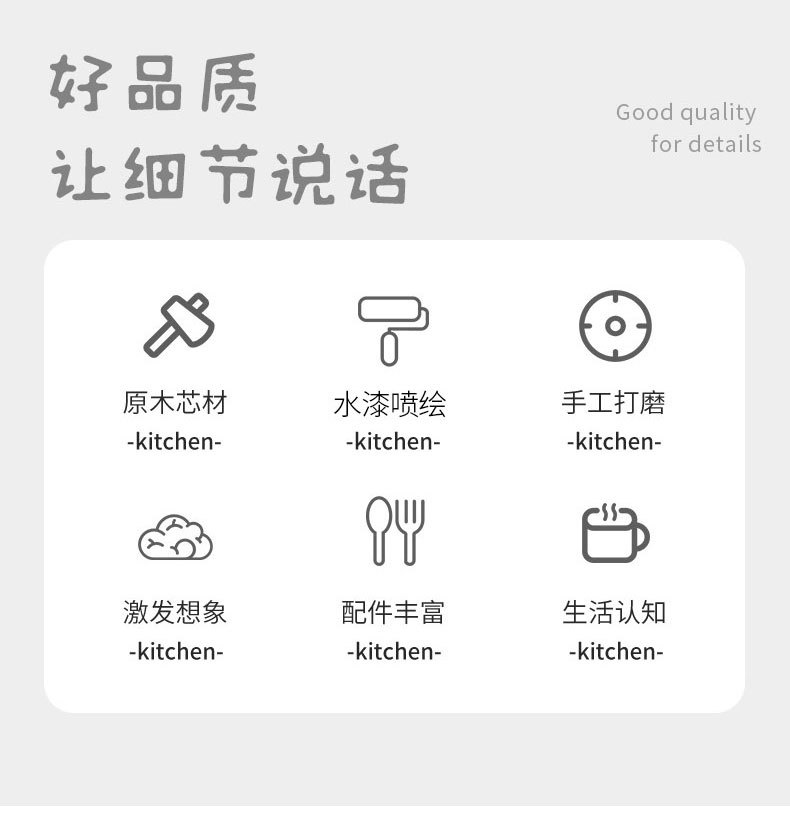 好品质
让细节说话

Good quality
for details

原木芯材
-kitchen-

水漆喷绘
-kitchen-

手工打磨
-kitchen-

激发想象
-kitchen-

配件丰富
-kitchen-

生活认知
-kitchen-