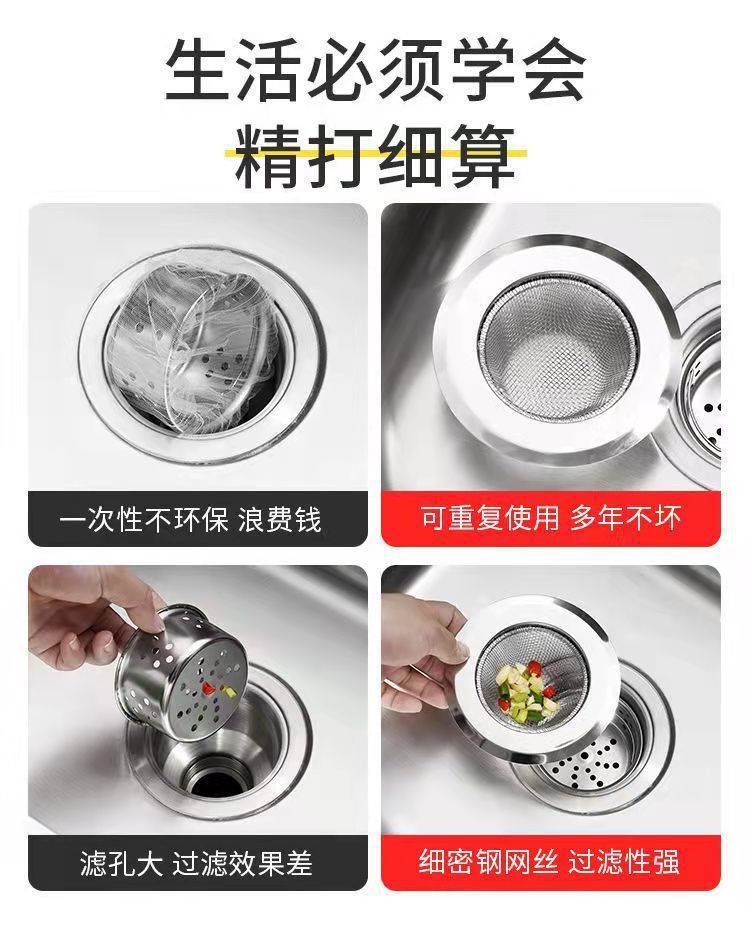 生活必须学会
精打细算

一次性不环保 浪费钱

可重复使用 多年不坏

滤孔大 过滤效果差

细密钢网丝 过滤性强