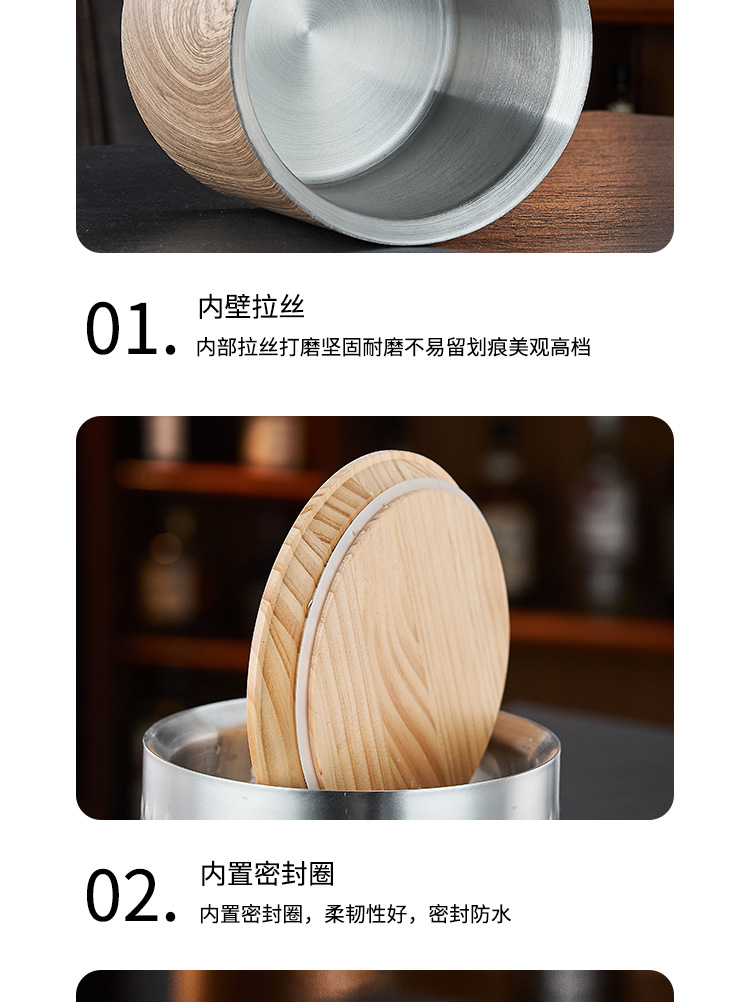 01. 内壁拉丝
内部拉丝打磨坚固耐磨不易留划痕美观高档

02. 内置密封圈
内置密封圈，柔韧性好，密封防水