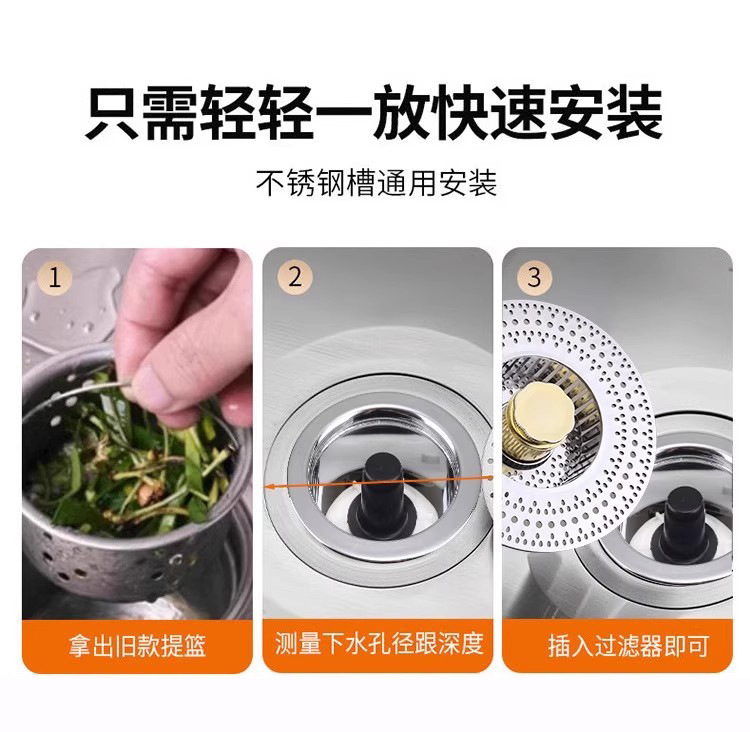 只需轻轻一放快速安装

不锈钢槽通用安装

1

拿出旧款提篮

2

测量下水孔径跟深度

3

插入过滤器即可