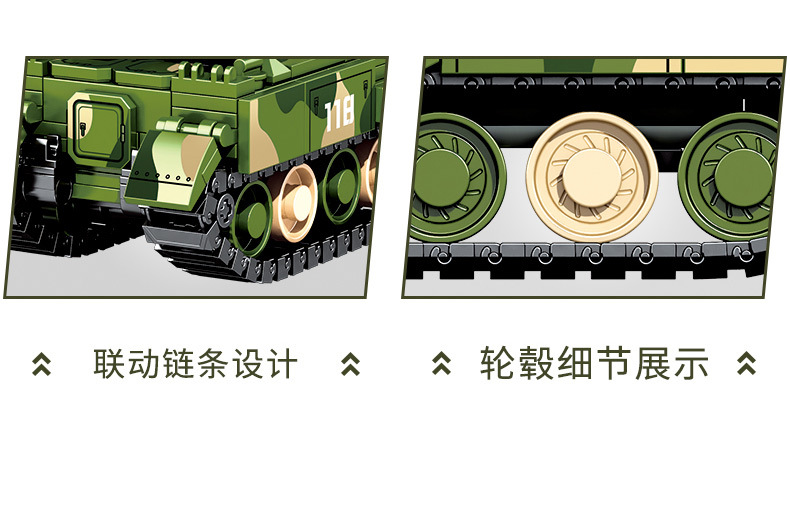 118

联动链条设计

轮毂细节展示