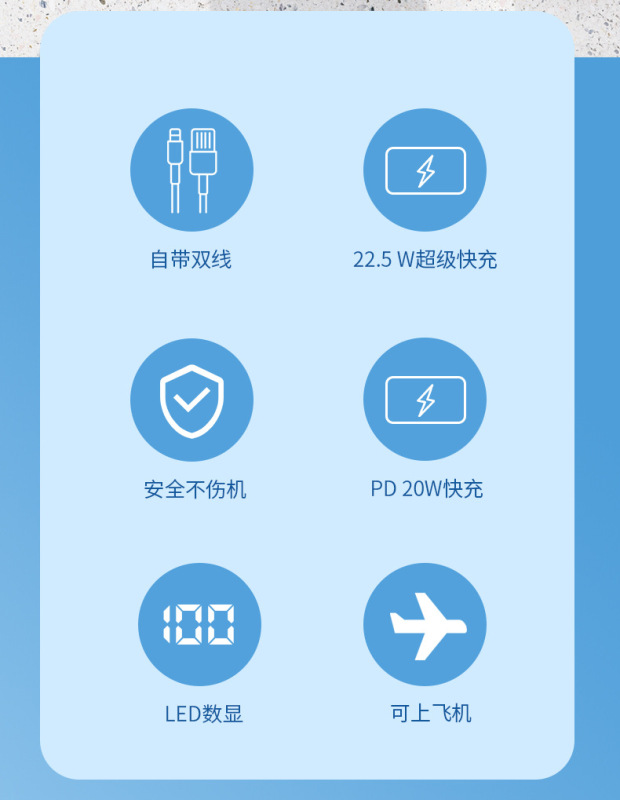 自带双线

22.5 W超级快充

安全不伤机

PD 20W快充

100

LED数显

可上飞机