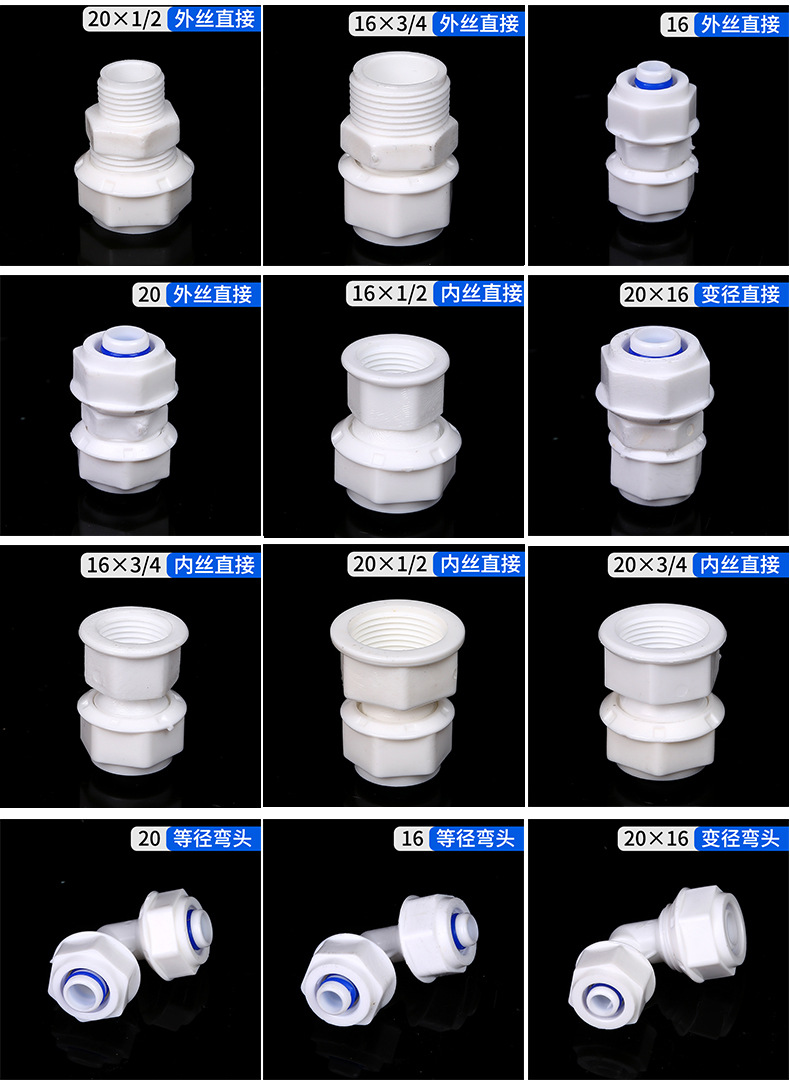 20×1/2 外丝直接

16×3/4 外丝直接

16 外丝直接

20 外丝直接

16×1/2 内丝直接

20×16 变径直接

16×3/4 内丝直接

20×1/2 内丝直接

20×3/4 内丝直接

20 等径弯头

16 等径弯头

20×16 变径弯头