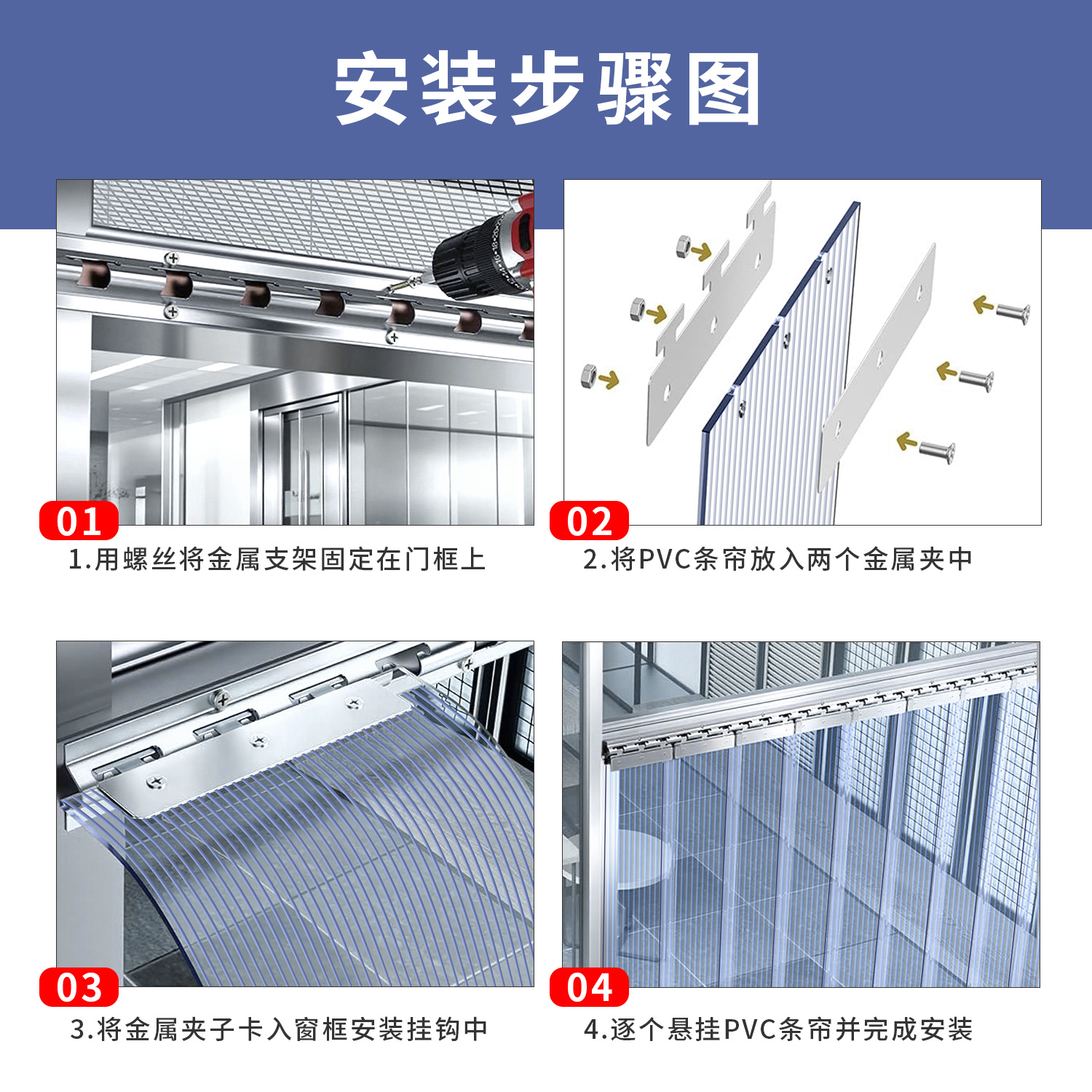 安装步骤图

01
1.用螺丝将金属支架固定在门框上

02
2.将PVC条帘放入两个金属夹中

03
3.将金属夹子卡入窗框安装挂钩中

04
4.逐个悬挂PVC条帘并完成安装