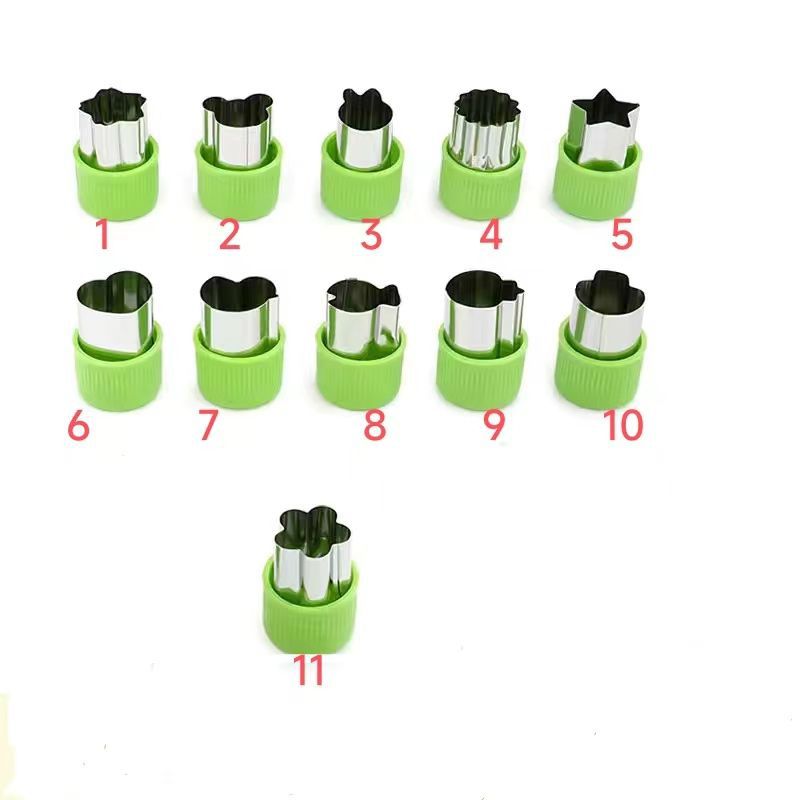 1 2 3 4 5
6 7 8 9 10
11