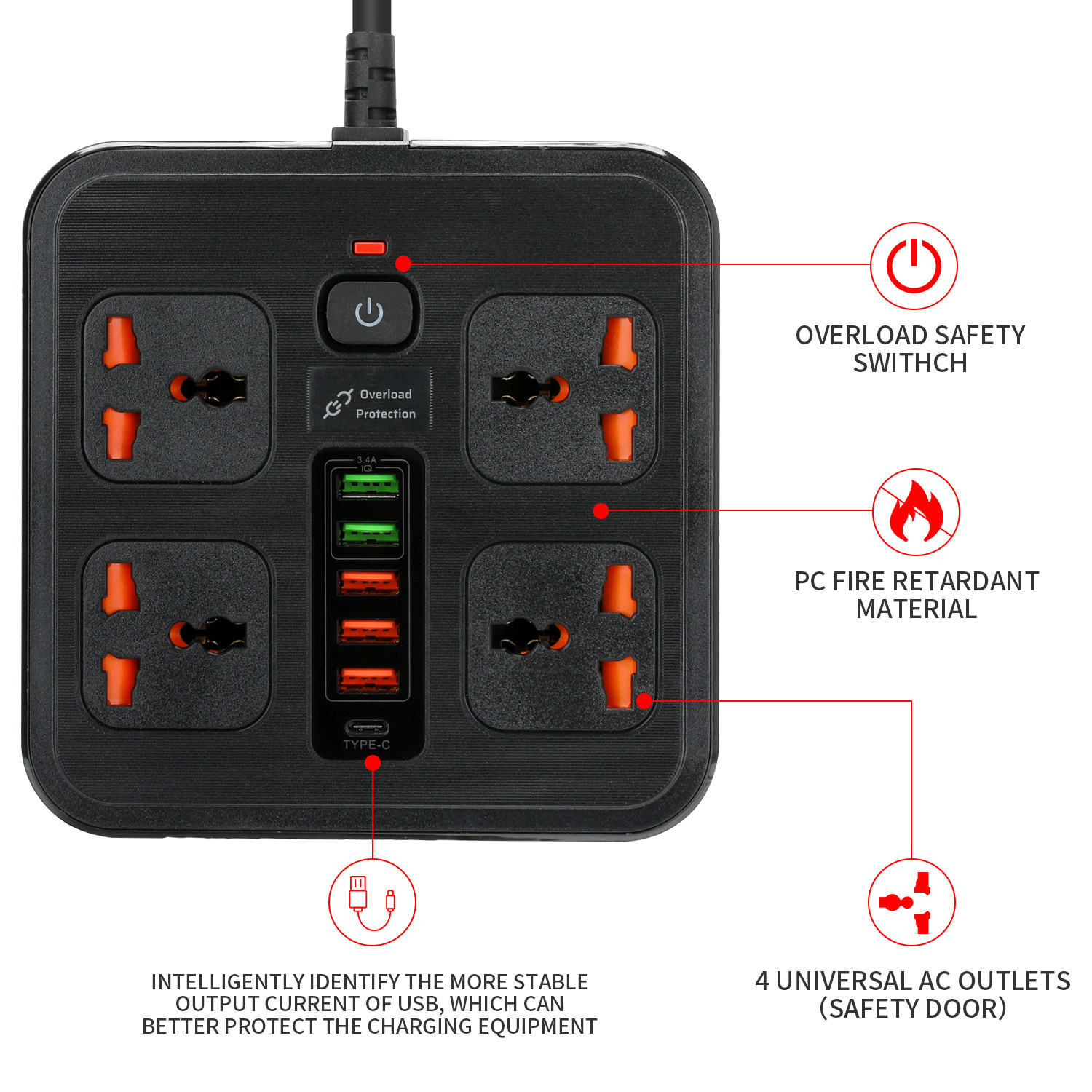 Overload Protection

3.4A IQ

TYPE-C

OVERLOAD SAFETY SWITHCH

PC FIRE RETARDANT MATERIAL

INTELLIGENTLY IDENTIFY THE MORE STABLE OUTPUT CURRENT OF USB, WHICH CAN BETTER PROTECT THE CHARGING EQUIPMENT

4 UNIVERSAL AC OUTLETS (SAFETY DOOR)