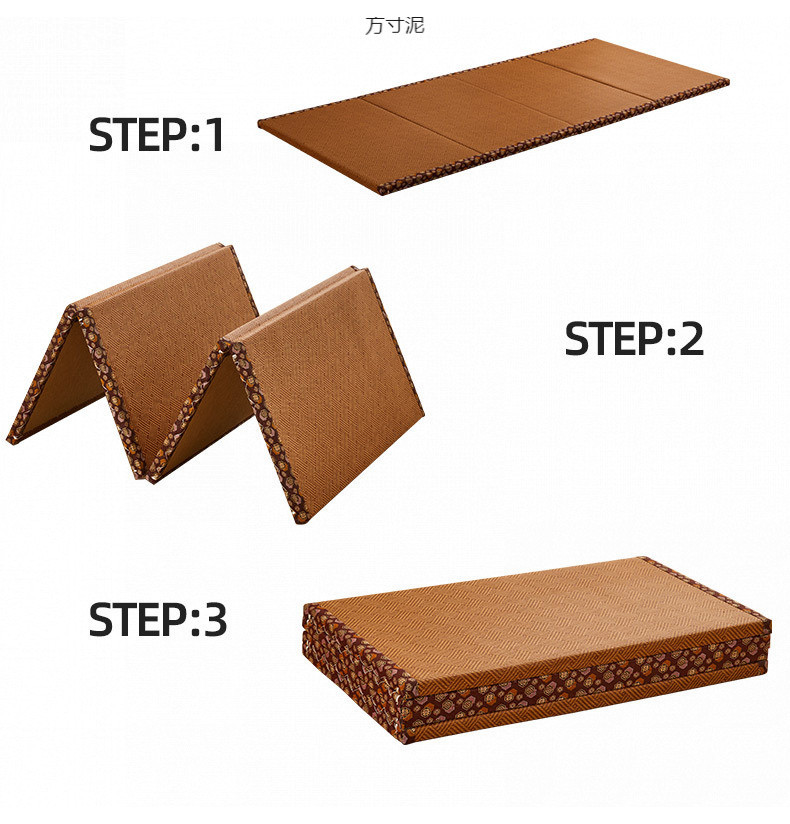 方寸泥

STEP:1

STEP:2

STEP:3