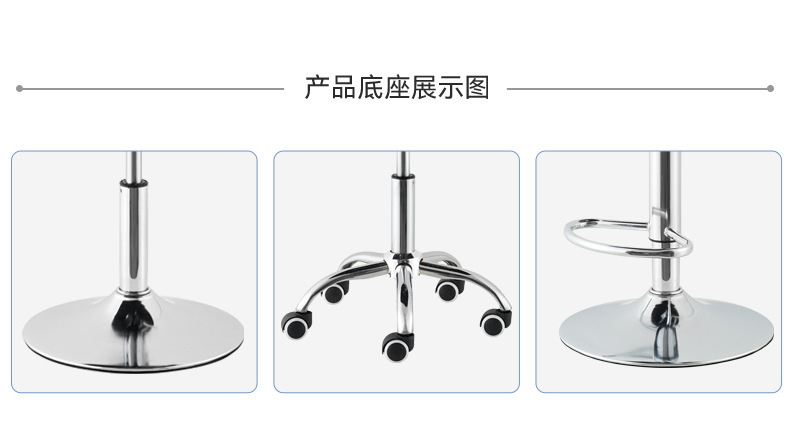 产品底座展示图