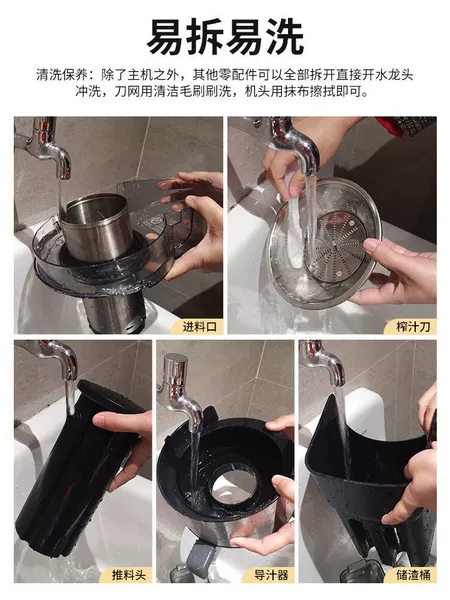 易拆易洗

清洗保养：除了主机之外，其他零配件可以全部拆开直接开水龙头冲洗，刀网用清洁毛刷刷洗，机头用抹布擦拭即可。

进料口

榨汁刀

推料头

导汁器

储渣桶