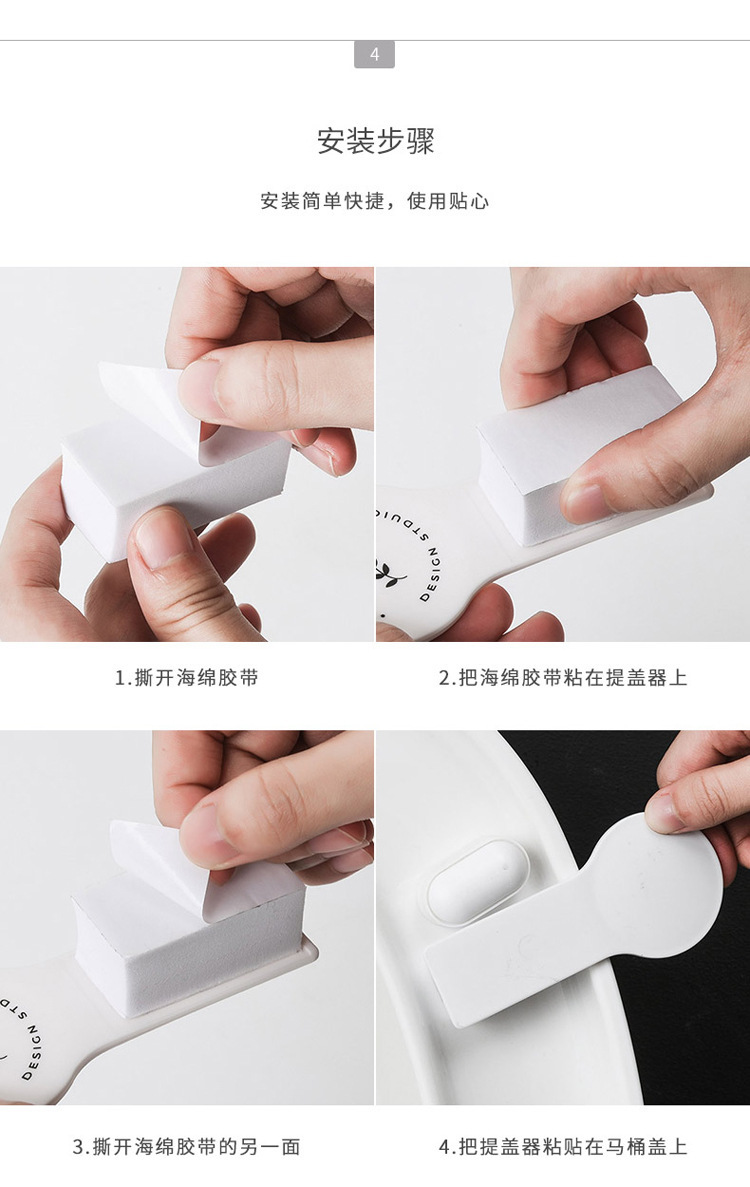 4

安装步骤

安装简单快捷，使用贴心

DESIGN STUDIO

1.撕开海绵胶带

2.把海绵胶带粘在提盖器上

DESIGN STUDIO

3.撕开海绵胶带的另一面

4.把提盖器粘贴在马桶盖上