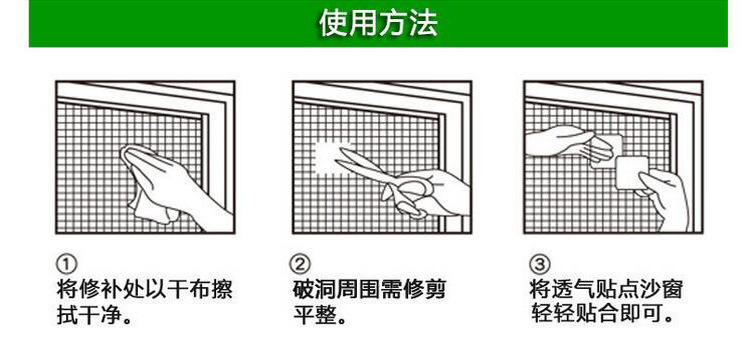 使用方法

①
将修补处以干布擦拭干净。

②
破洞周围需修剪平整。

③
将透气贴点沙窗轻轻贴合即可。