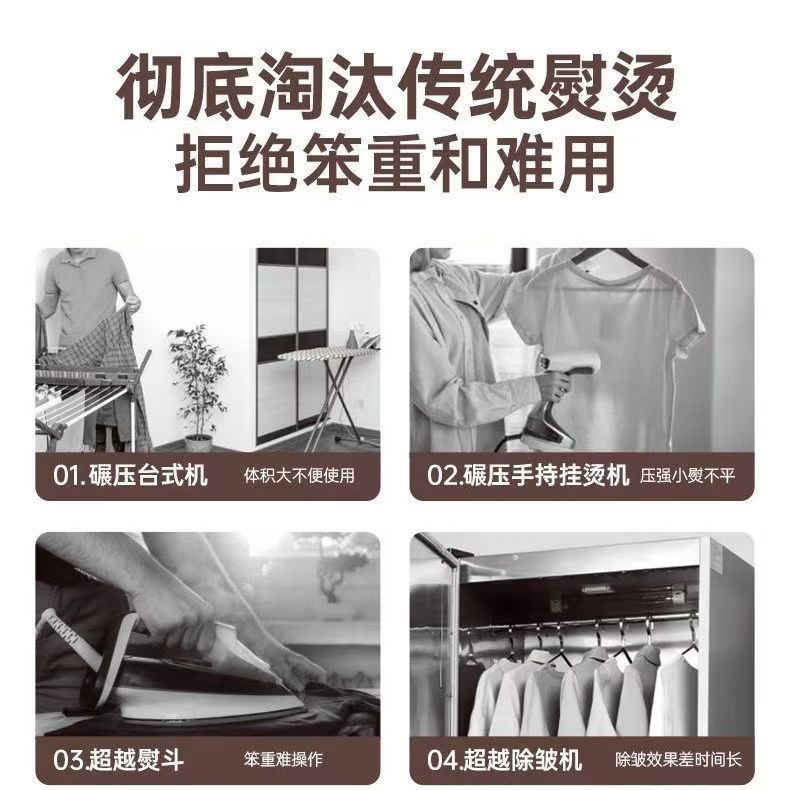 彻底淘汰传统熨烫
拒绝笨重和难用

01.碾压台式机 体积大不便使用

02.碾压手持挂烫机 压强小熨不平

03.超越熨斗 笨重难操作

04.超越除皱机 除皱效果差时间长