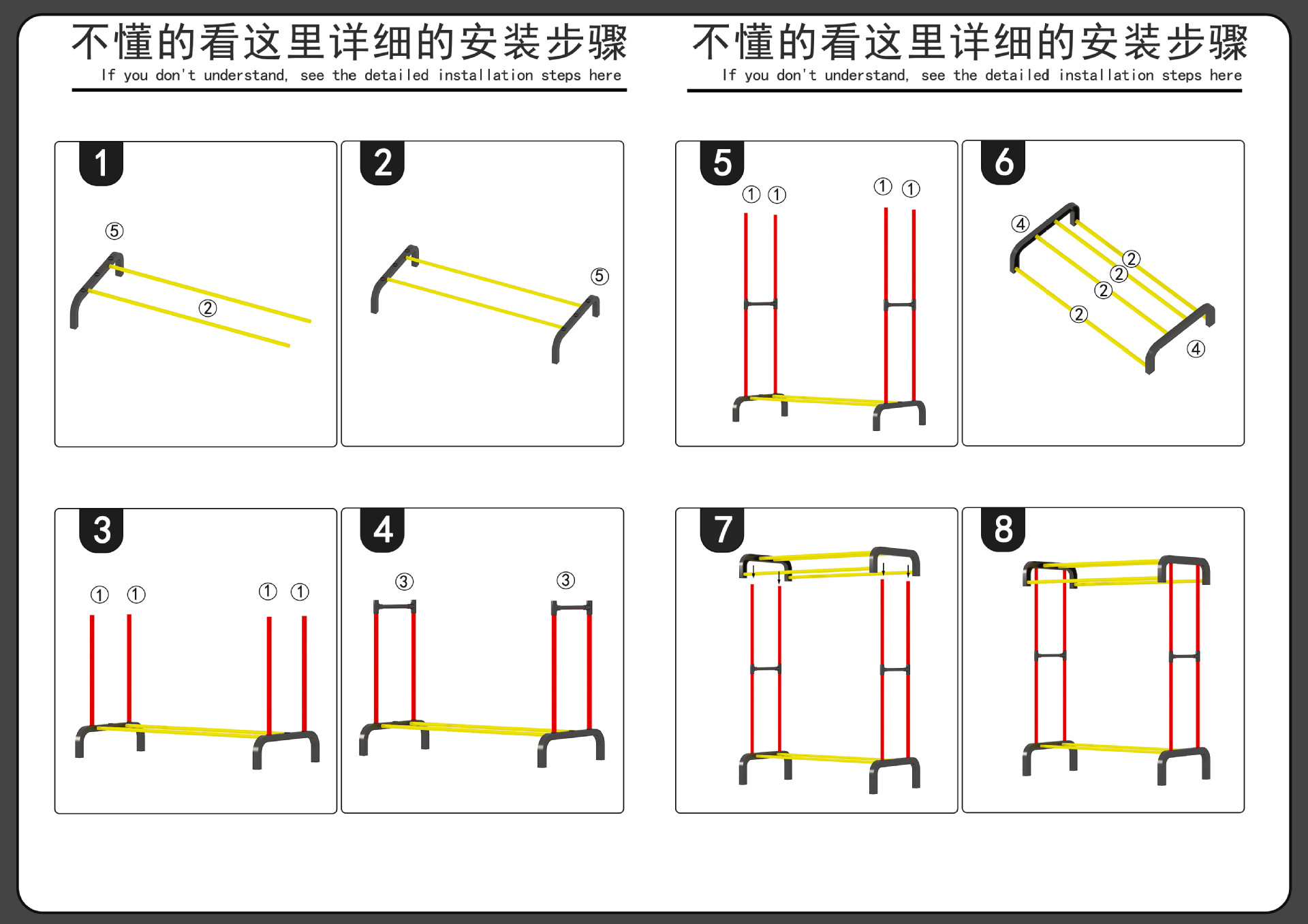 不懂的看这里详细的安装步骤
If you don't understand, see the detailed installation steps here

1
⑤
②

2
⑤

3
① ① ① ①

4
③ ③

不懂的看这里详细的安装步骤
If you don't understand, see the detailed installation steps here

5
① ① ① ①

6
④
②
②
②
②
④

7

8