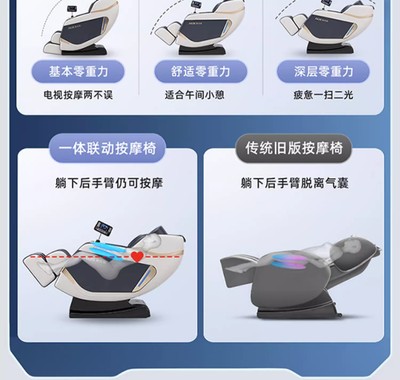 基本零重力
电视按摩两不误

舒适零重力
适合午间小憩

深层零重力
疲惫一扫二光

一体联动按摩椅
躺下后手臂仍可按摩

传统旧版按摩椅
躺下后手臂脱离气囊