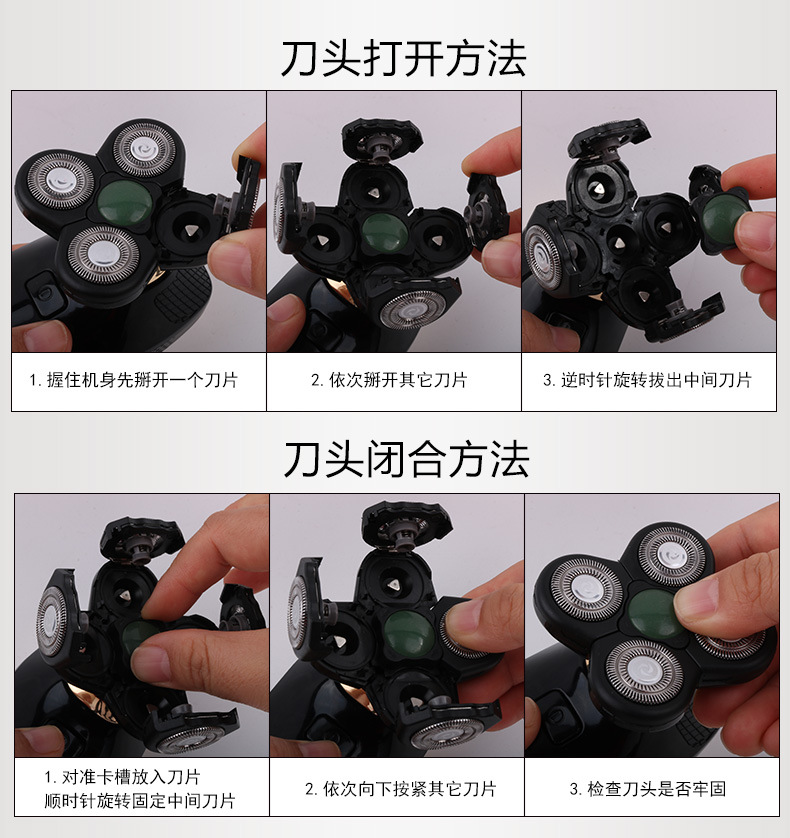 刀头打开方法

1. 握住机身先掰开一个刀片

2. 依次掰开其它刀片

3. 逆时针旋转拔出中间刀片

刀头闭合方法

1. 对准卡槽放入刀片
顺时针旋转固定中间刀片

2. 依次向下按紧其它刀片

3. 检查刀头是否牢固