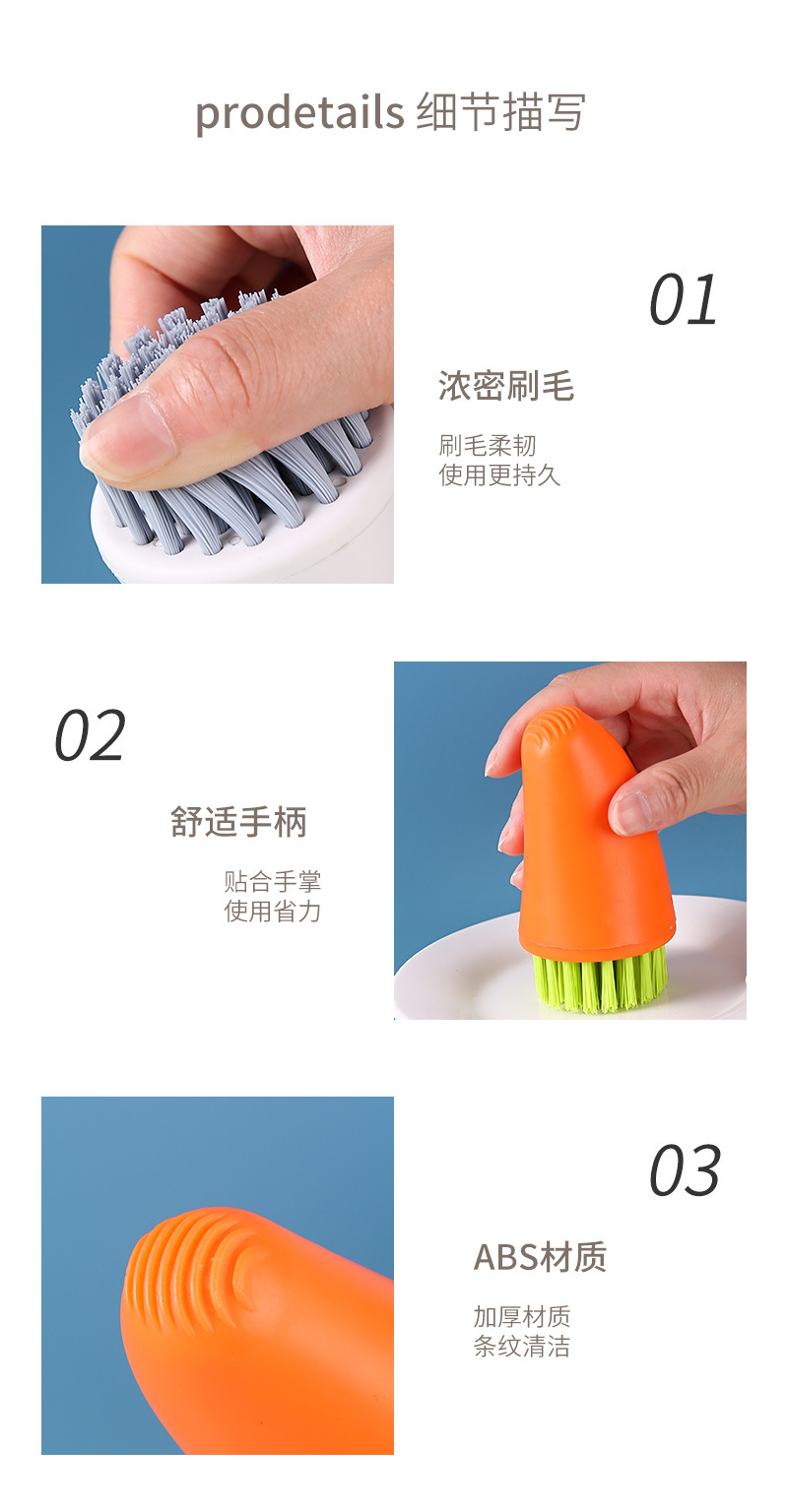 prodetails 细节描写

01

浓密刷毛

刷毛柔韧
使用更持久

02

舒适手柄

贴合手掌
使用省力

03

ABS材质

加厚材质
条纹清洁