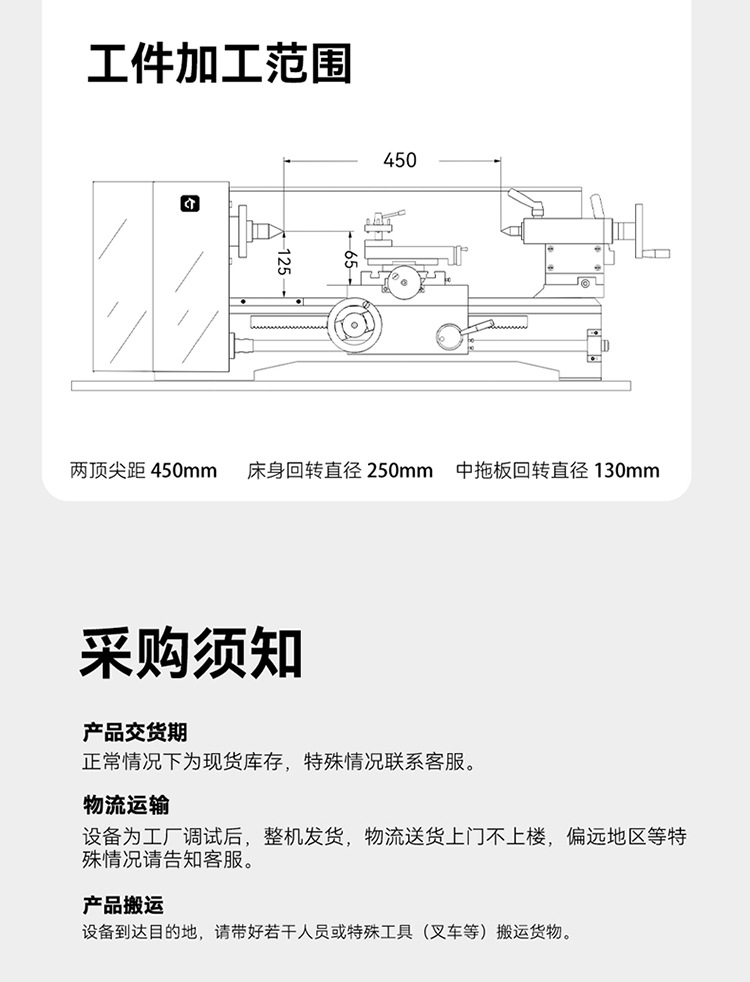 工件加工范围

450

125

65

两顶尖距 450mm　床身回转直径 250mm　中拖板回转直径 130mm

采购须知

产品交货期
正常情况下为现货库存，特殊情况联系客服。

物流运输
设备为工厂调试后，整机发货，物流送货上门不上楼，偏远地区等特殊情况请告知客服。

产品搬运
设备到达目的地，请带好若干人员或特殊工具（叉车等）搬运货物。