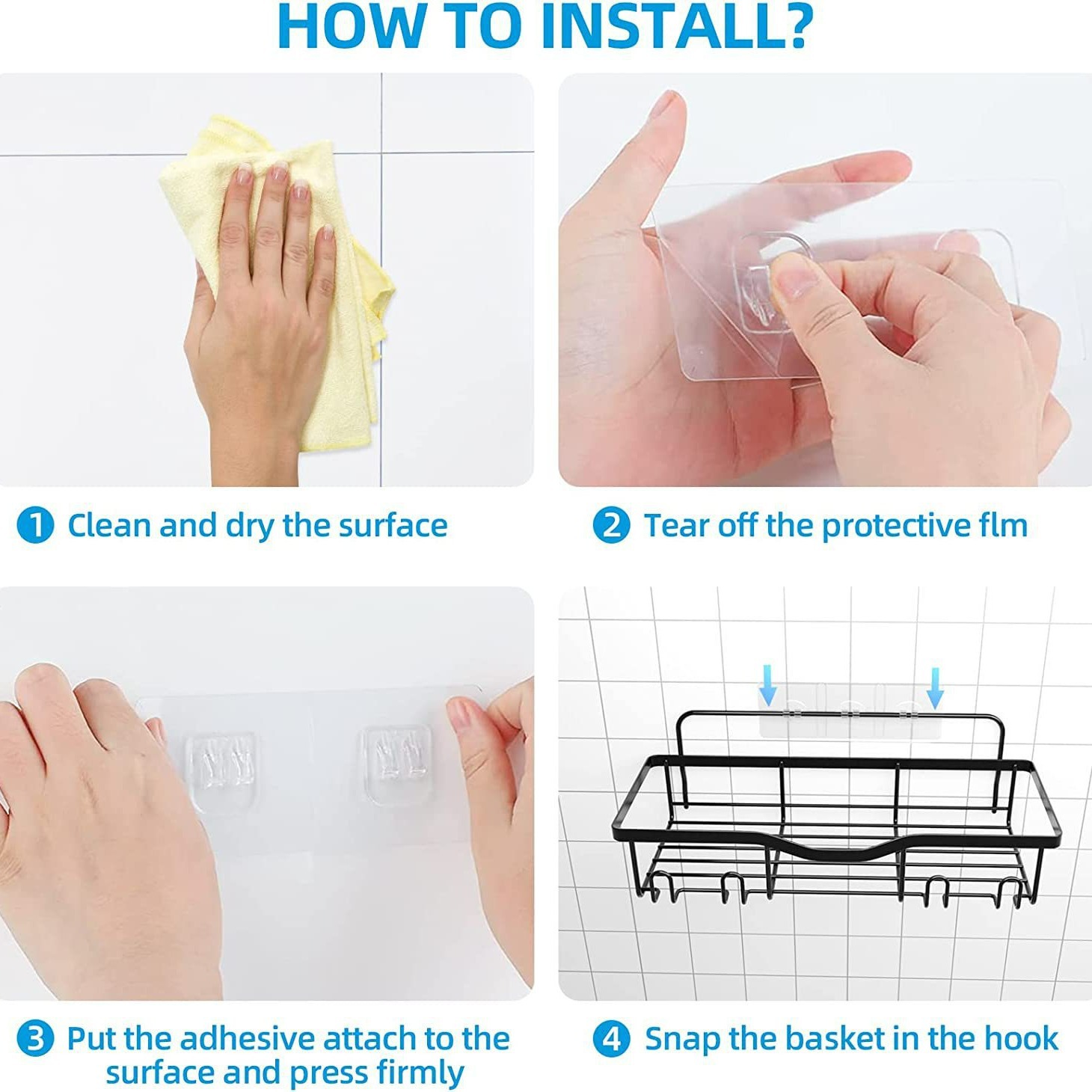 HOW TO INSTALL?

1 Clean and dry the surface

2 Tear off the protective flm

3 Put the adhesive attach to the surface and press firmly

4 Snap the basket in the hook