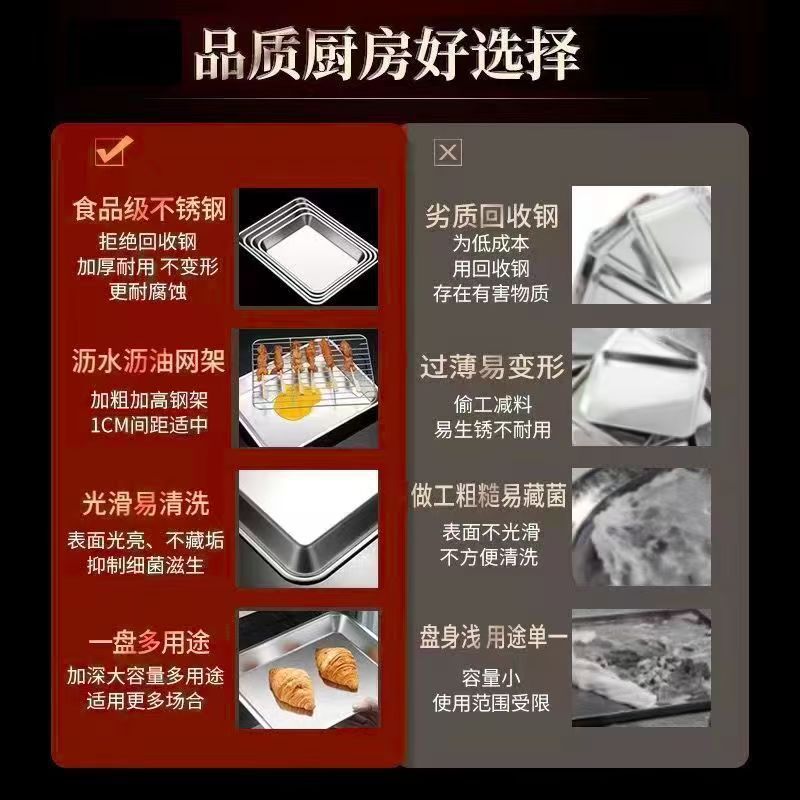 品质厨房好选择

食品级不锈钢
拒绝回收钢
加厚耐用 不变形
更耐腐蚀

沥水沥油网架
加粗加高钢架
1CM间距适中

光滑易清洗
表面光亮、不藏垢
抑制细菌滋生

一盘多用途
加深大容量多用途
适用更多场合

劣质回收钢
为低成本
用回收钢
存在有害物质

过薄易变形
偷工减料
易生锈不耐用

做工粗糙易藏菌
表面不光滑
不方便清洗

盘身浅 用途单一
容量小
使用范围受限