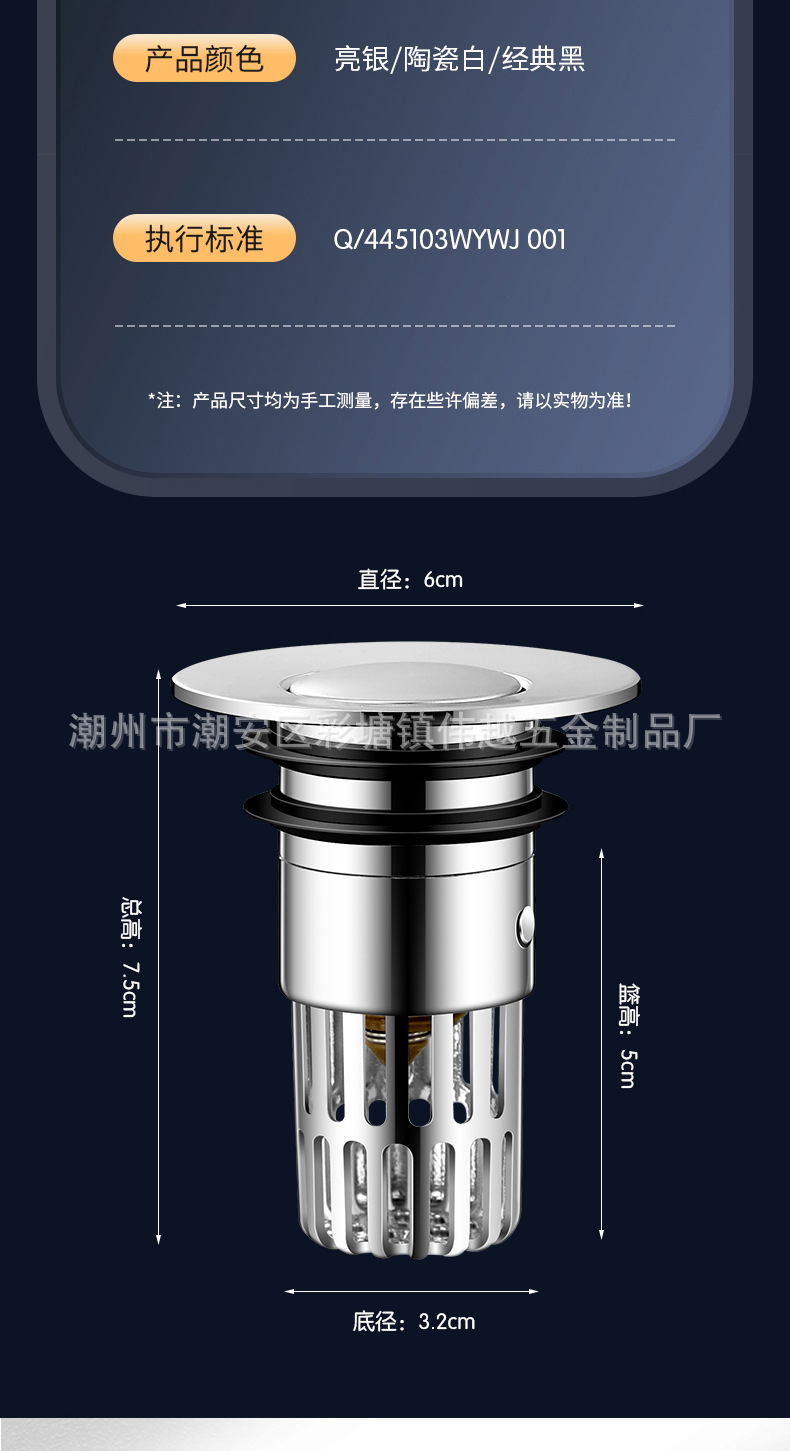 产品颜色 亮银/陶瓷白/经典黑

执行标准 Q/445103WYWJ 001

*注：产品尺寸均为手工测量，存在些许偏差，请以实物为准！

直径：6cm

潮州市潮安区彩塘镇伟越五金制品厂

总高：7.5cm

篮高：5cm

底径：3.2cm