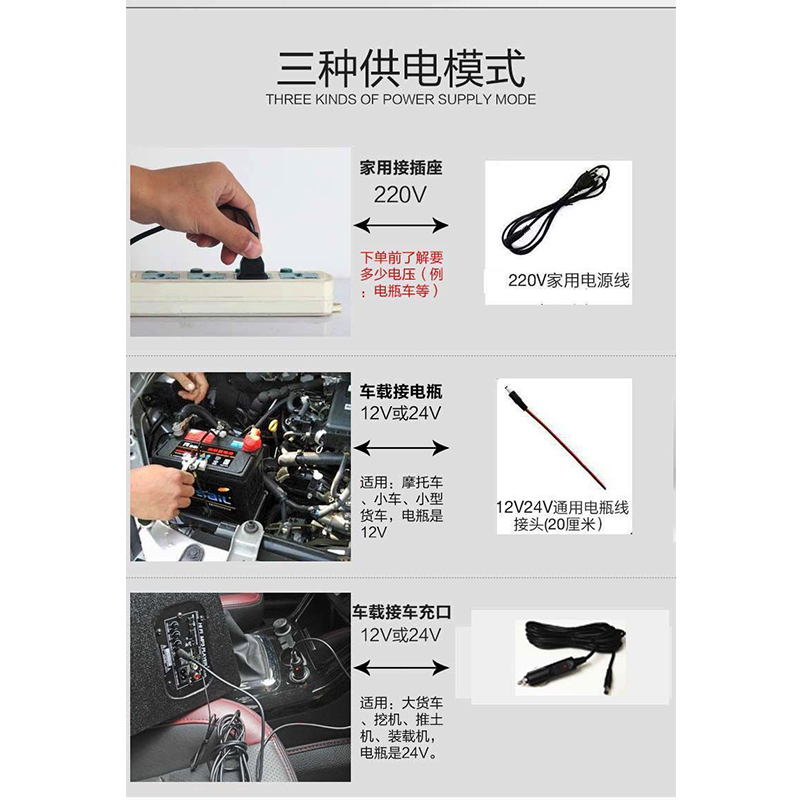 三种供电模式
THREE KINDS OF POWER SUPPLY MODE

家用接插座
220V

下单前了解要多少电压（例：电瓶车等）

220V家用电源线

车载接电瓶
12V或24V

适用：摩托车、小车、小型货车，电瓶是12V

12V24V通用电瓶线接头(20厘米)

车载接车充口
12V或24V

适用：大货车、挖机、推土机、装载机，电瓶是24V。