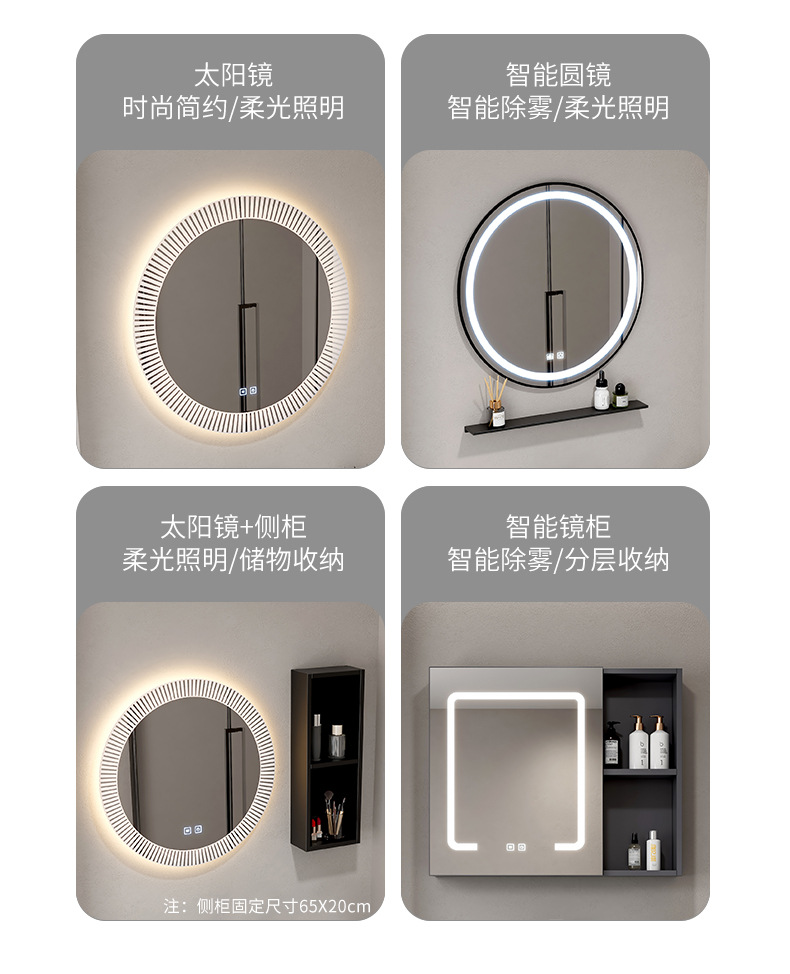 太阳镜
时尚简约/柔光照明

智能圆镜
智能除雾/柔光照明

太阳镜+侧柜
柔光照明/储物收纳

注：侧柜固定尺寸65X20cm

智能镜柜
智能除雾/分层收纳