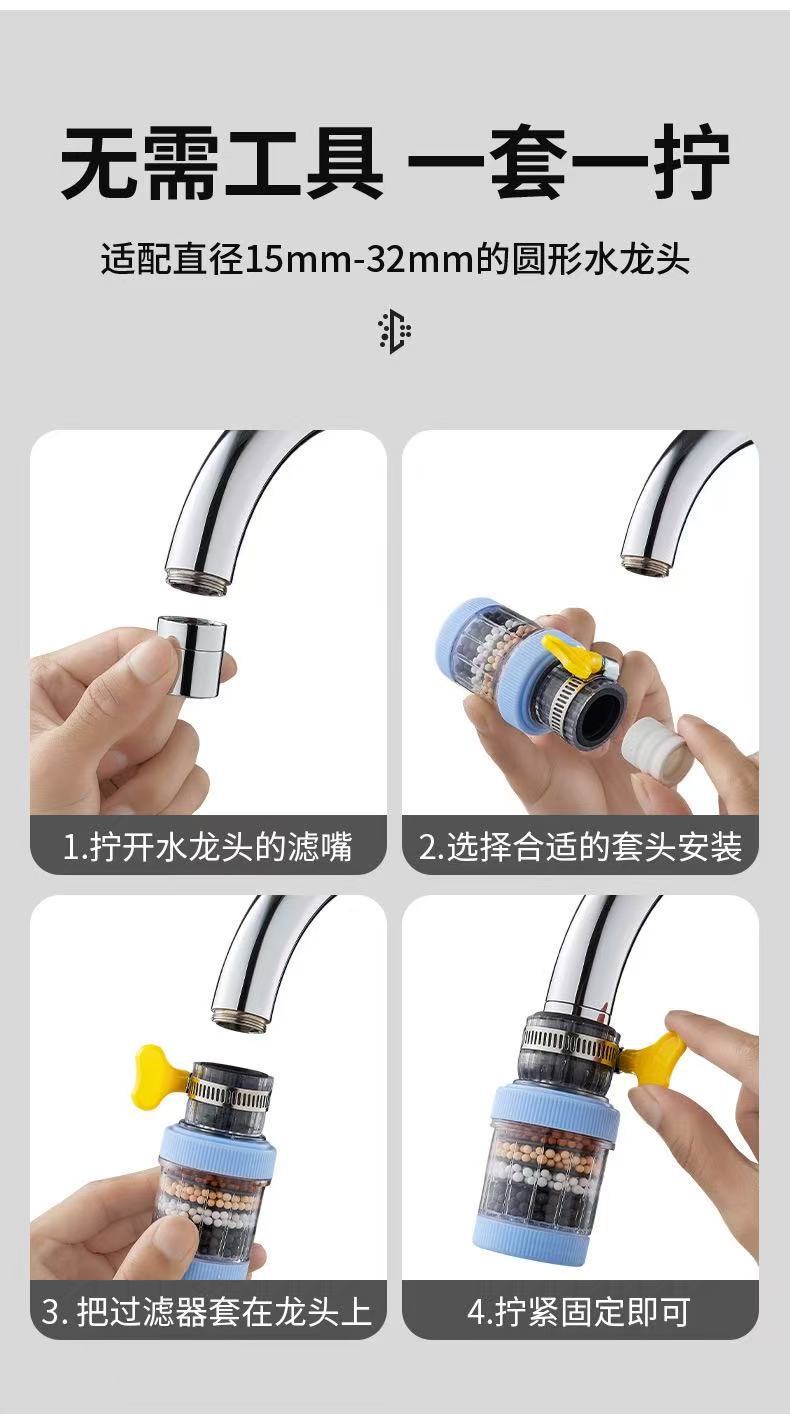 无需工具 一套一拧

适配直径15mm-32mm的圆形水龙头

1.拧开水龙头的滤嘴

2.选择合适的套头安装

3. 把过滤器套在龙头上

4.拧紧固定即可