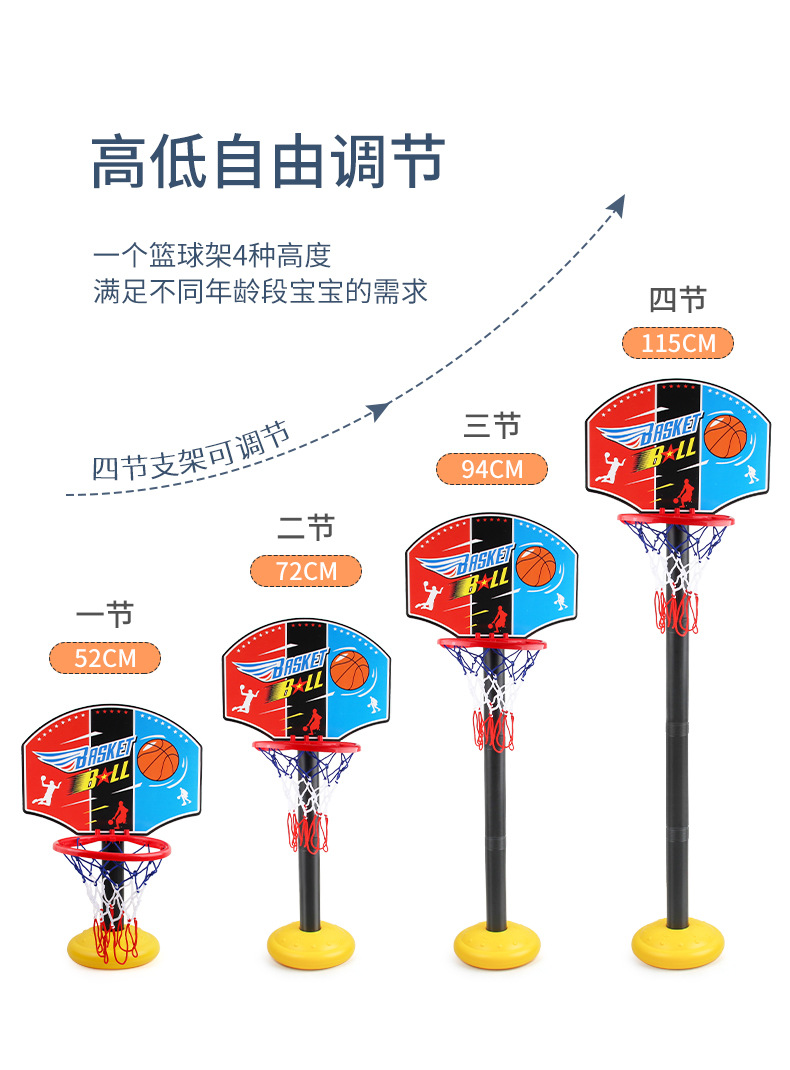 高低自由调节

一个篮球架4种高度
满足不同年龄段宝宝的需求

四节支架可调节

一节
52CM

BASKET BALL

二节
72CM

BASKET BALL

三节
94CM

BASKET BALL

四节
115CM

BASKET BALL