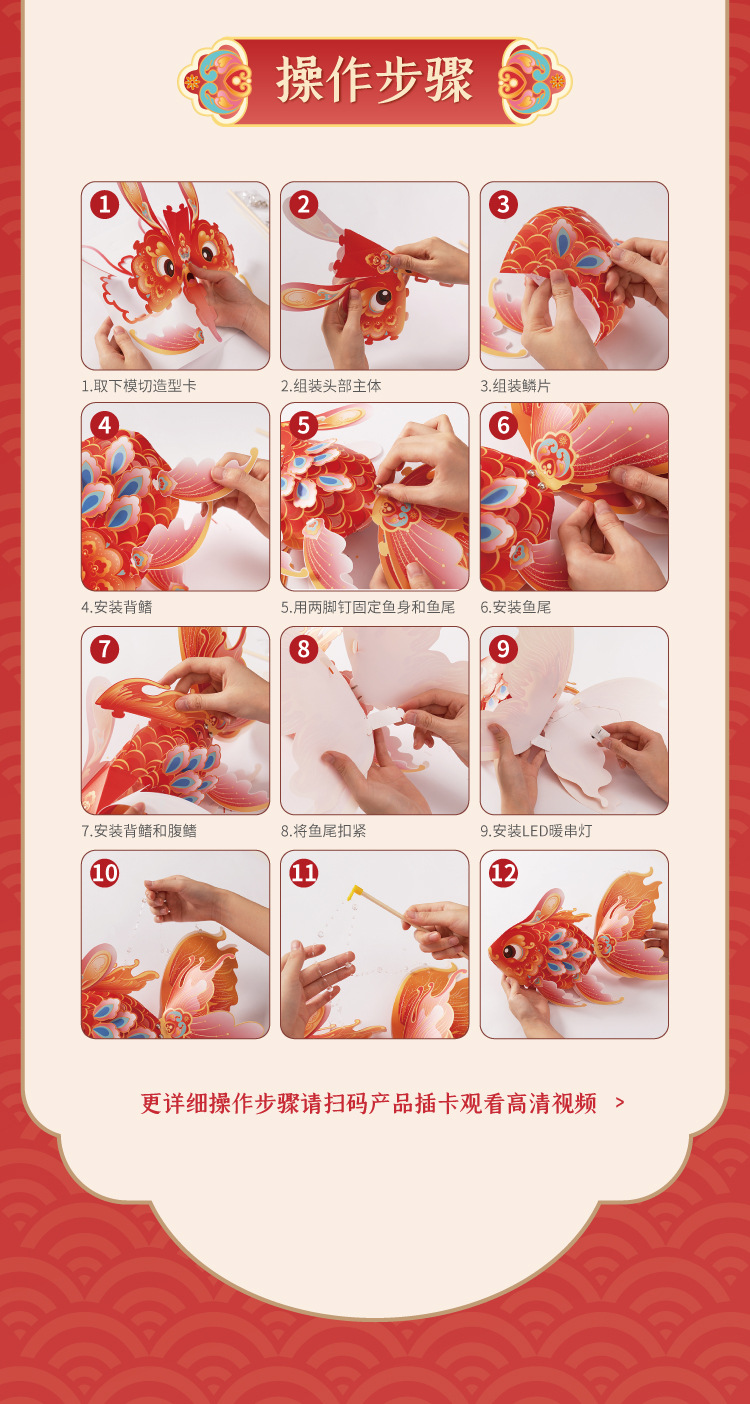 操作步骤

1

1.取下模切造型卡

2

2.组装头部主体

3

3.组装鳞片

4

4.安装背鳍

5

5.用两脚钉固定鱼身和鱼尾

6

6.安装鱼尾

7

7.安装背鳍和腹鳍

8

8.将鱼尾扣紧

9

9.安装LED暖串灯

10

11

12

更详细操作步骤请扫码产品插卡观看高清视频 >