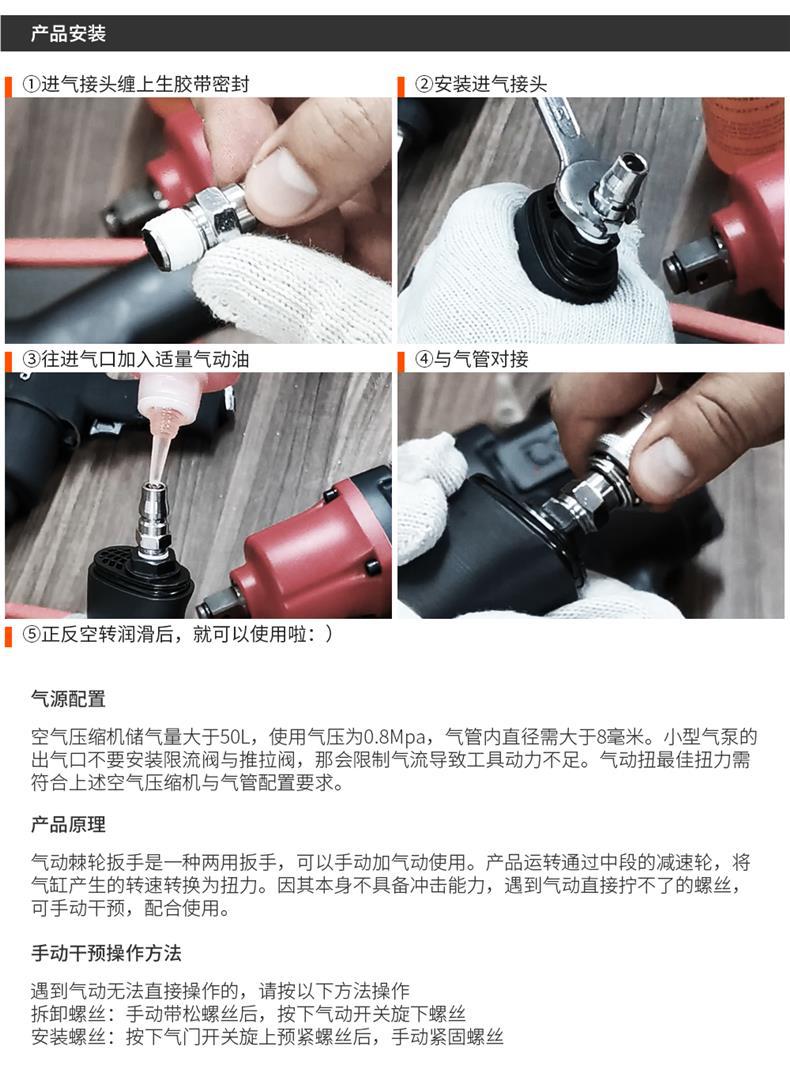 产品安装

①进气接头缠上生胶带密封

②安装进气接头

③往进气口加入适量气动油

④与气管对接

⑤正反空转润滑后，就可以使用啦：）

气源配置

空气压缩机储气量大于50L，使用气压为0.8Mpa，气管内直径需大于8毫米。小型气泵的出气口不要安装限流阀与推拉阀，那会限制气流导致工具动力不足。气动扭最佳扭力需符合上述空气压缩机与气管配置要求。

产品原理

气动棘轮扳手是一种两用扳手，可以手动加气动使用。产品运转通过中段的减速轮，将气缸产生的转速转换为扭力。因其本身不具备冲击能力，遇到气动直接拧不了的螺丝，可手动干预，配合使用。

手动干预操作方法

遇到气动无法直接操作的，请按以下方法操作
拆卸螺丝：手动带松螺丝后，按下气动开关旋下螺丝
安装螺丝：按下气门开关旋上预紧螺丝后，手动紧固螺丝