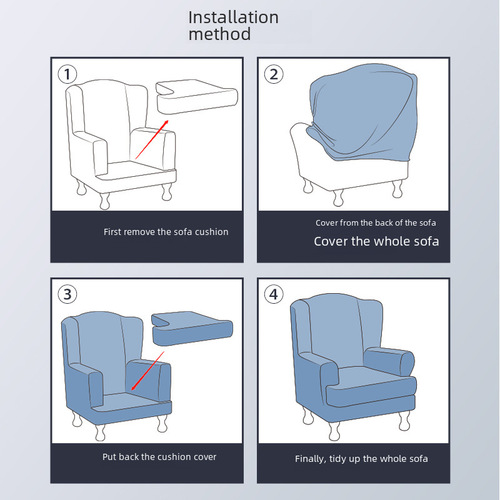 Installation method

1

First remove the sofa cushion

2

Cover from the back of the sofa

Cover the whole sofa

3

Put back the cushion cover

4

Finally, tidy up the whole sofa