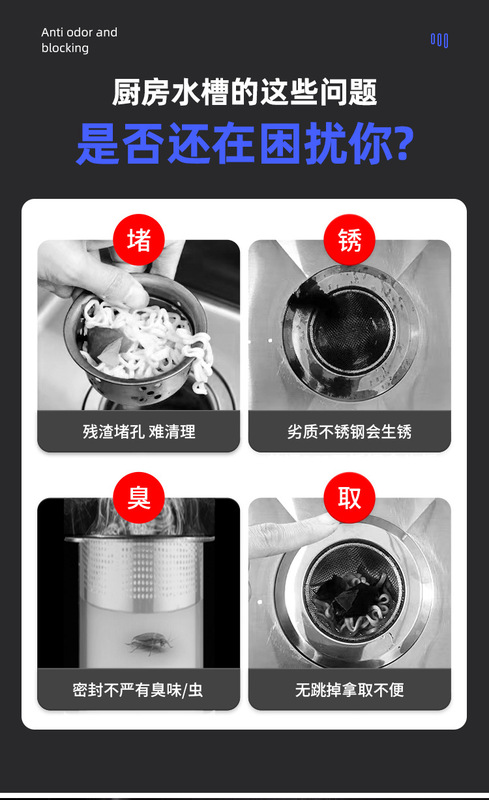 Anti odor and blocking

厨房水槽的这些问题
是否还在困扰你?

堵
残渣堵孔 难清理

锈
劣质不锈钢会生锈

臭
密封不严有臭味/虫

取
无跳掉拿取不便