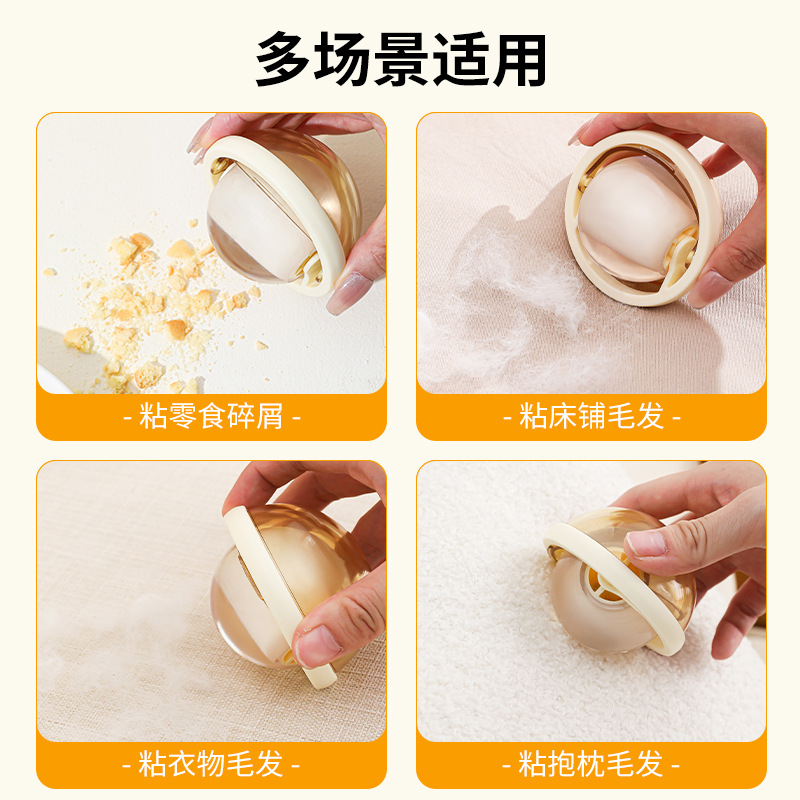 多场景适用

- 粘零食碎屑 -

- 粘床铺毛发 -

- 粘衣物毛发 -

- 粘抱枕毛发 -