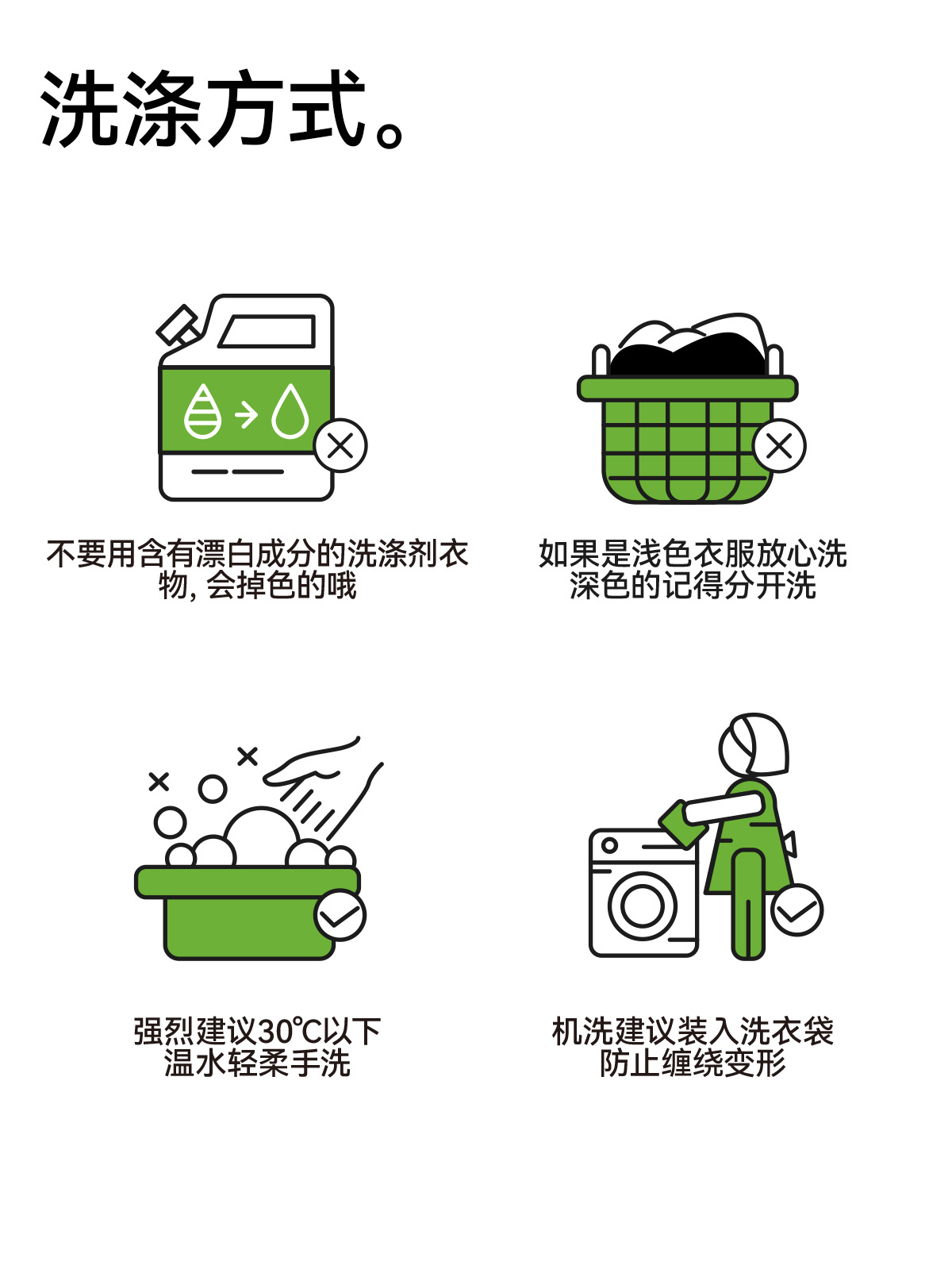 洗涤方式。

不要用含有漂白成分的洗涤剂衣物, 会掉色的哦

如果是浅色衣服放心洗
深色的记得分开洗

强烈建议30℃以下
温水轻柔手洗

机洗建议装入洗衣袋
防止缠绕变形