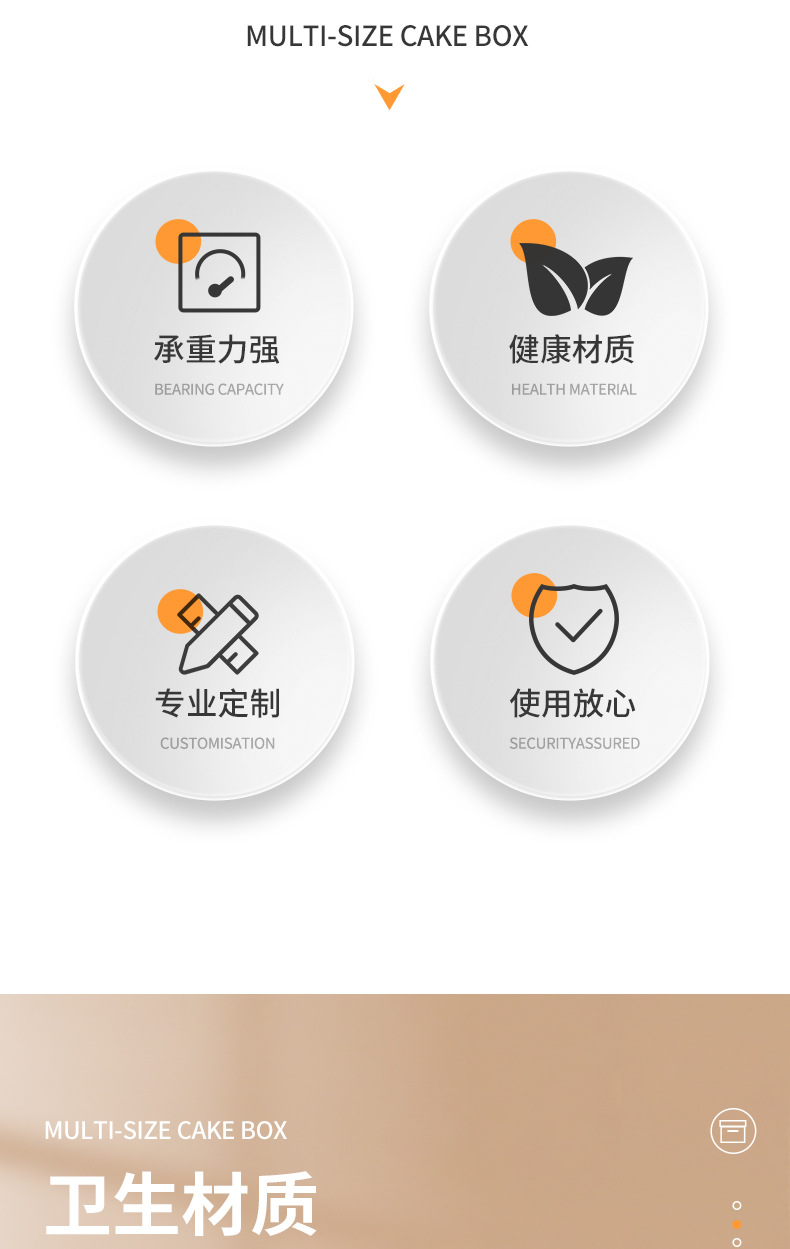 MULTI-SIZE CAKE BOX

承重力强
BEARING CAPACITY

健康材质
HEALTH MATERIAL

专业定制
CUSTOMISATION

使用放心
SECURITYASSURED

MULTI-SIZE CAKE BOX
卫生材质