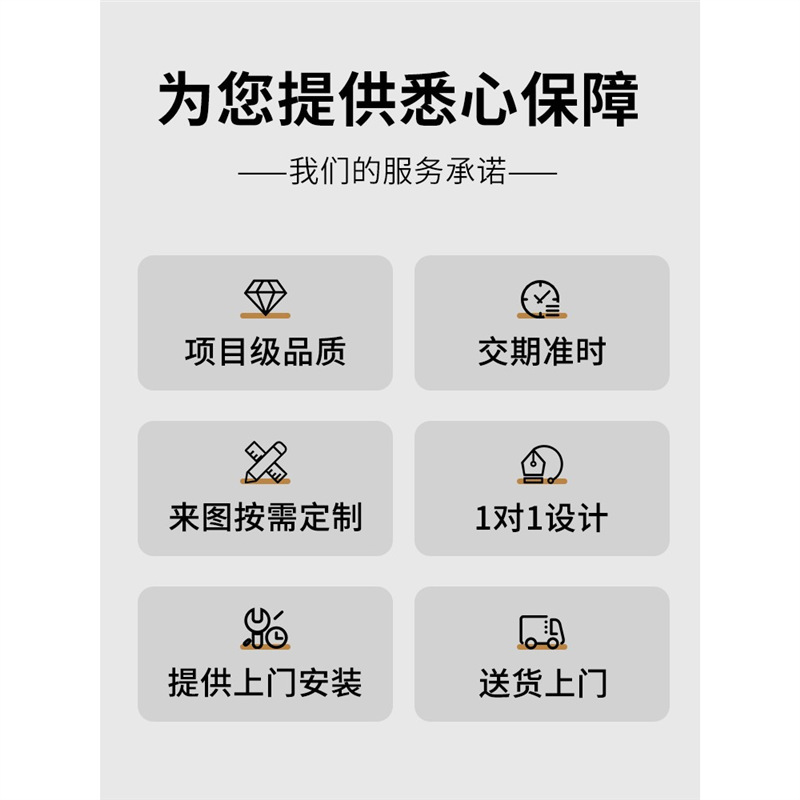 为您提供悉心保障

——我们的服务承诺——

项目级品质

交期准时

来图按需定制

1对1设计

提供上门安装

送货上门