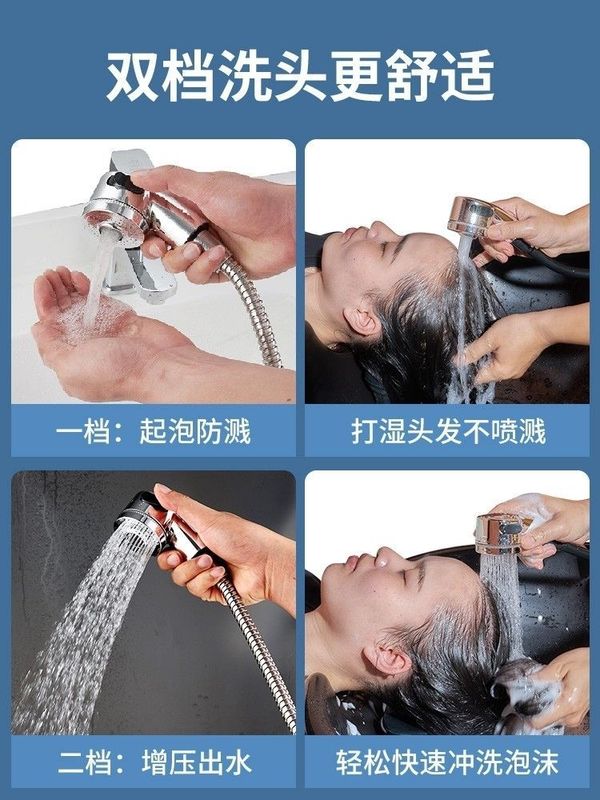 双档洗头更舒适

一档：起泡防溅

打湿头发不喷溅

二档：增压出水

轻松快速冲洗泡沫