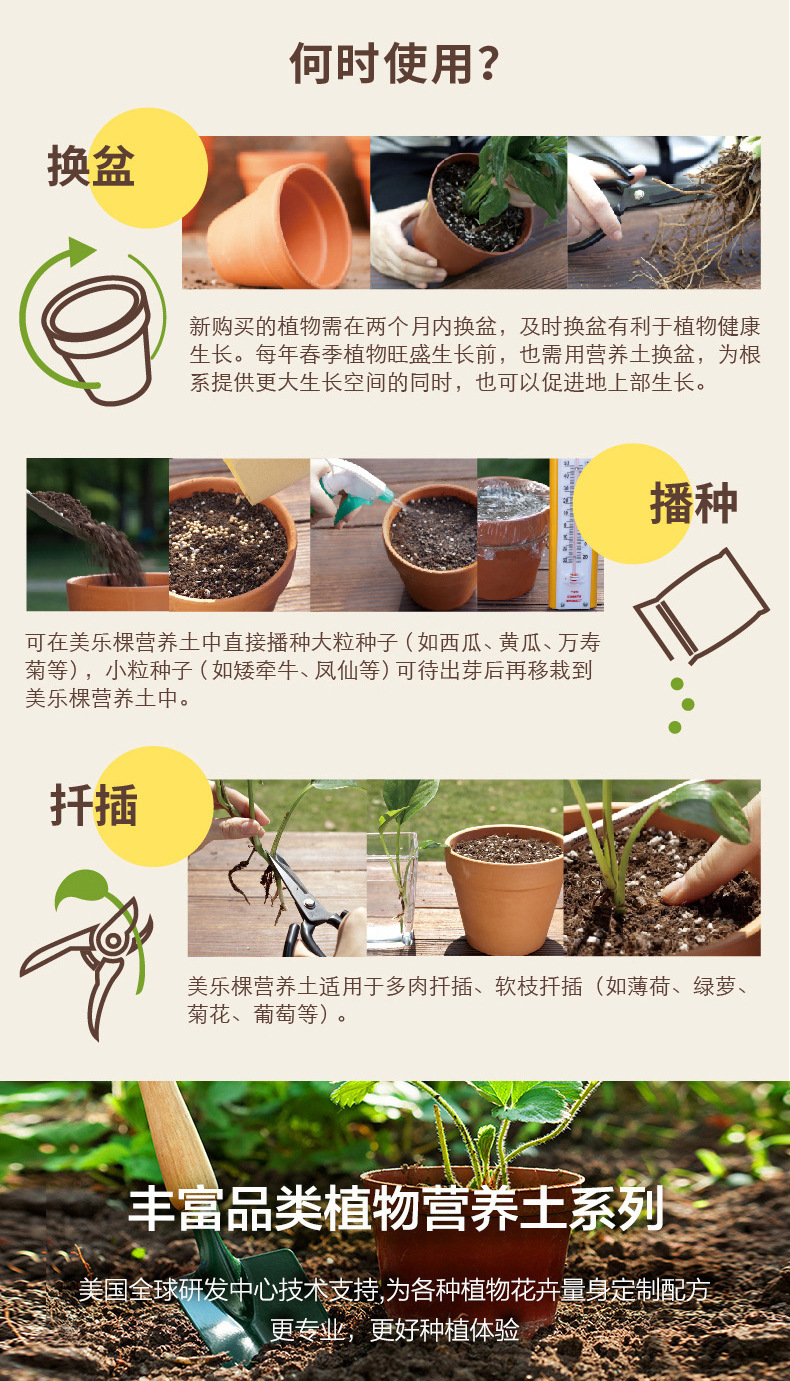 何时使用?

换盆

新购买的植物需在两个月内换盆，及时换盆有利于植物健康生长。每年春季植物旺盛生长前，也需用营养土换盆，为根系提供更大生长空间的同时，也可以促进地上部生长。

播种

可在美乐棵营养土中直接播种大粒种子（如西瓜、黄瓜、万寿菊等），小粒种子（如矮牵牛、凤仙等）可待出芽后再移栽到美乐棵营养土中。

扦插

美乐棵营养土适用于多肉扦插、软枝扦插（如薄荷、绿萝、菊花、葡萄等）。

丰富品类植物营养土系列

美国全球研发中心技术支持,为各种植物花卉量身定制配方
更专业，更好种植体验